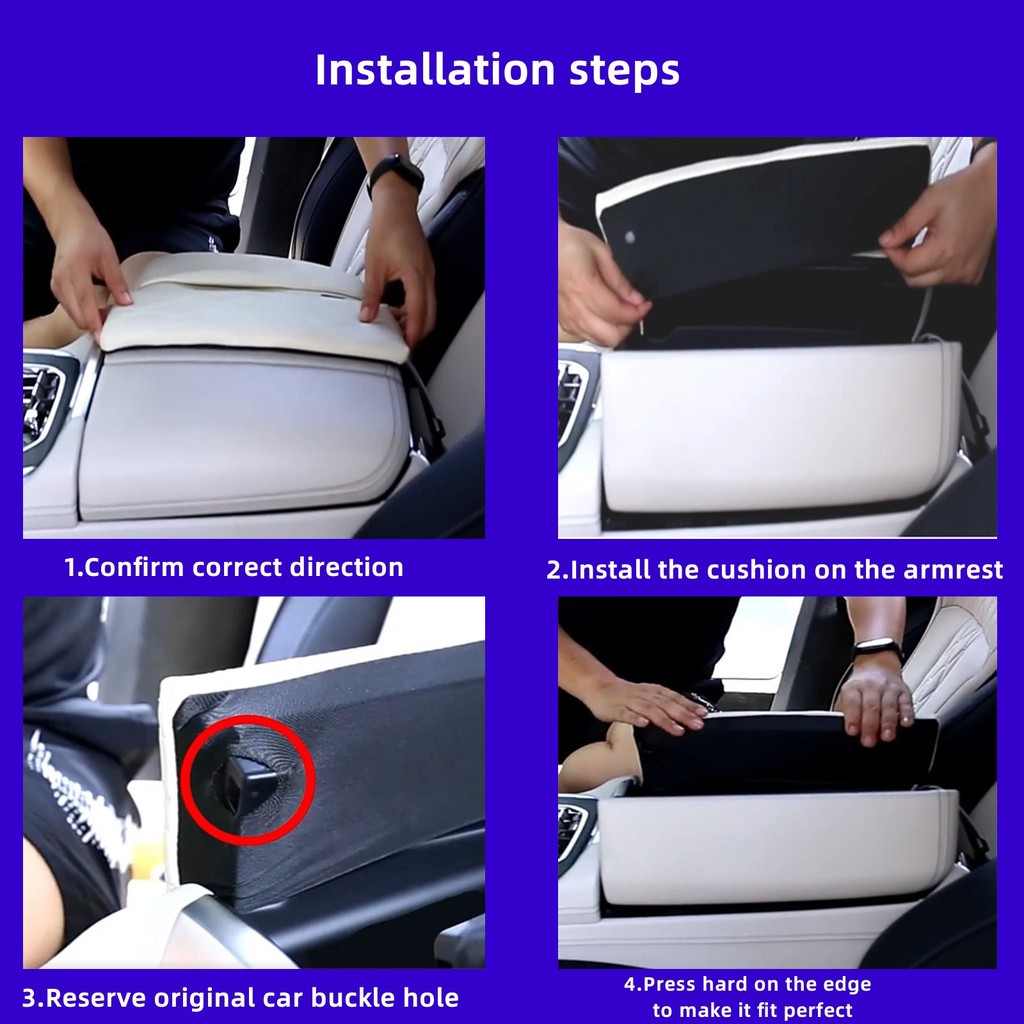 Installation steps

1.Confirm correct direction

2.Install the cushion on the armrest

3.Reserve original car buckle hole

4.Press hard on the edge to make it fit perfect