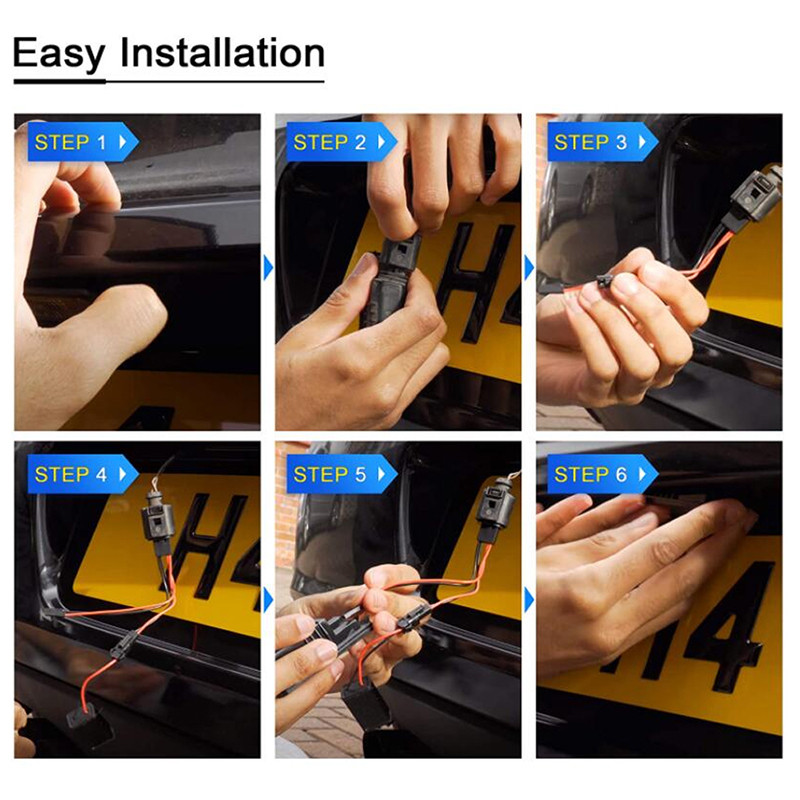 Easy Installation

STEP 1

STEP 2

H4

STEP 3

STEP 4

H4

STEP 5

STEP 6

H4