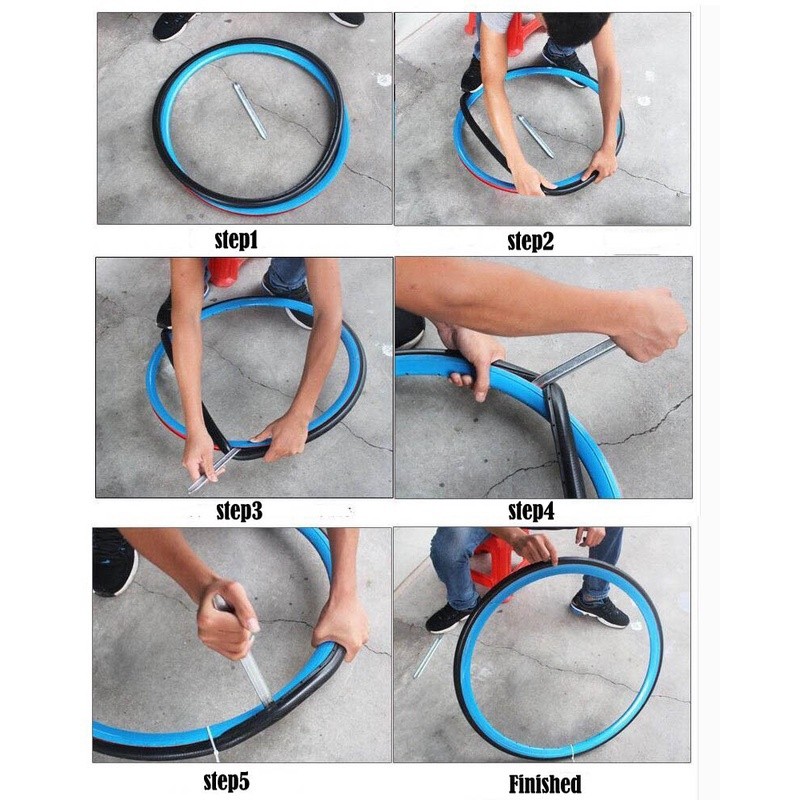 step1

step2

step3

step4

step5

Finished