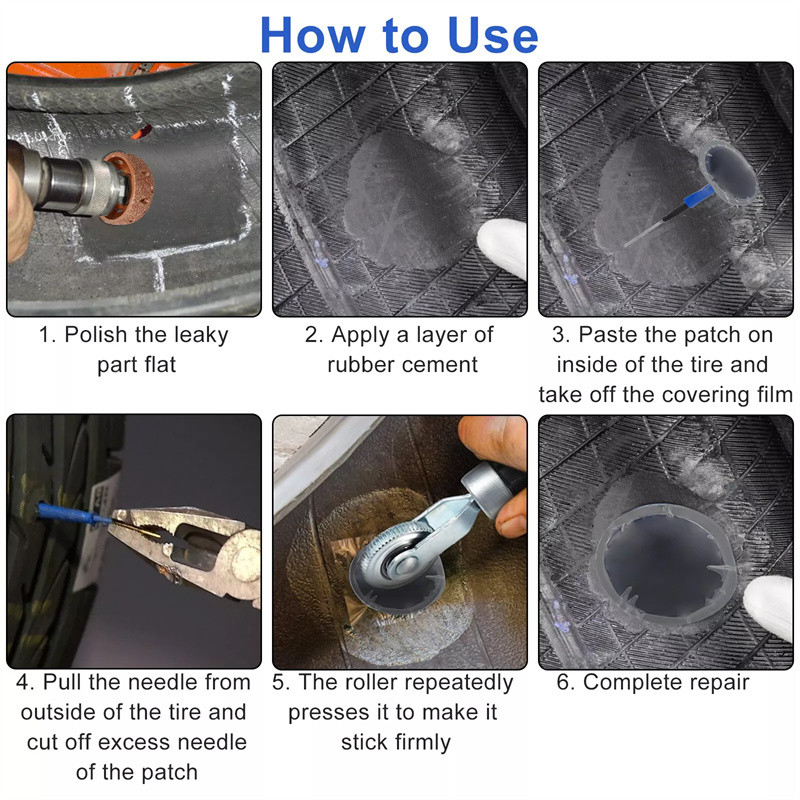 How to Use

1. Polish the leaky part flat

2. Apply a layer of rubber cement

3. Paste the patch on inside of the tire and take off the covering film

4. Pull the needle from outside of the tire and cut off excess needle of the patch

5. The roller repeatedly presses it to make it stick firmly

6. Complete repair