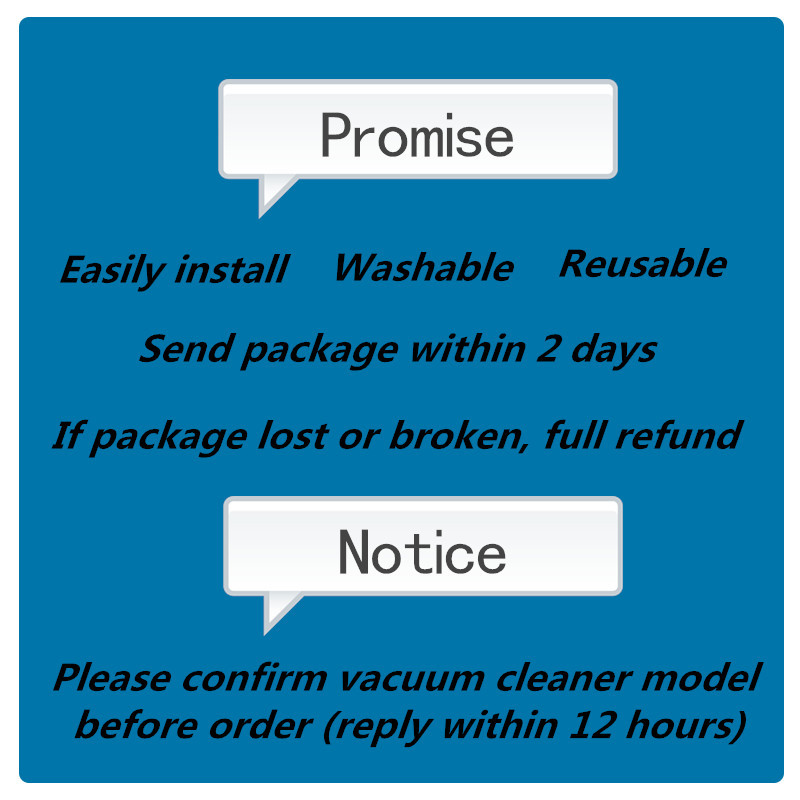 Promise

Easily install Washable Reusable

Send package within 2 days

If package lost or broken, full refund

Notice

Please confirm vacuum cleaner model before order (reply within 12 hours)