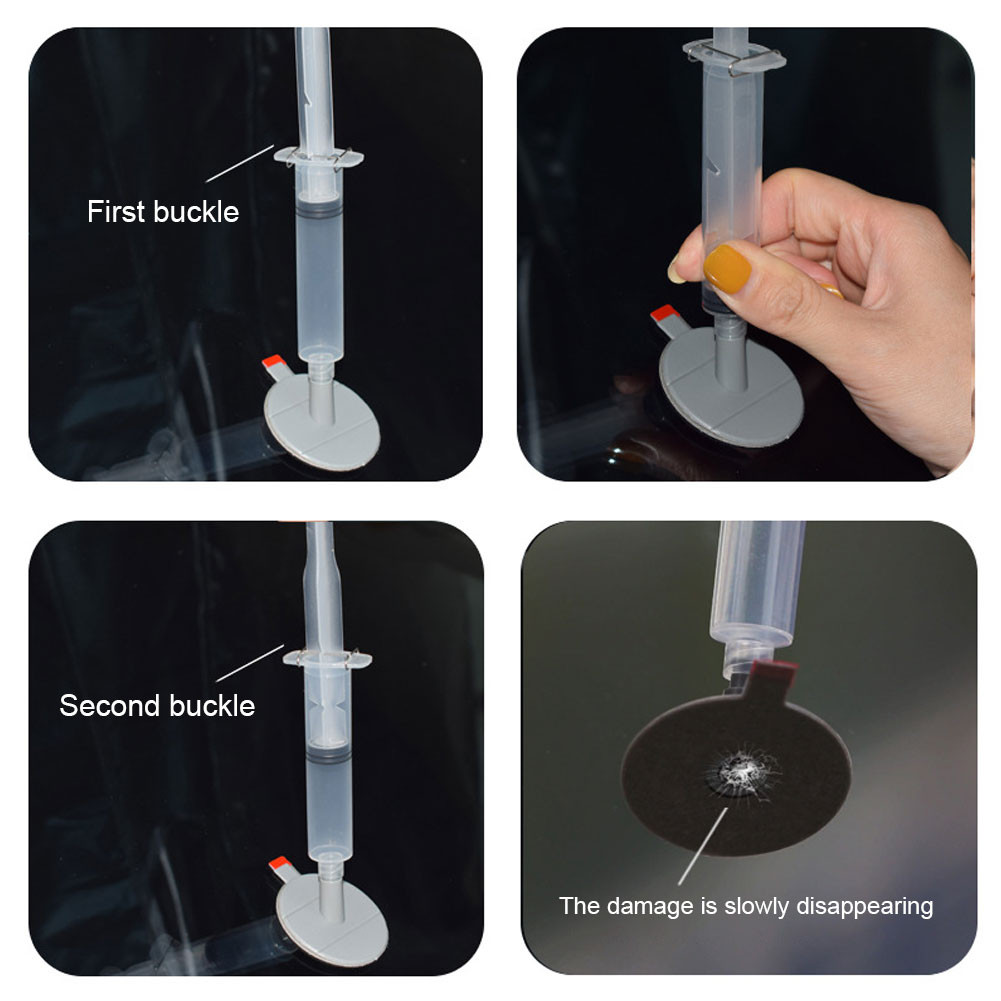 First buckle

Second buckle

The damage is slowly disappearing