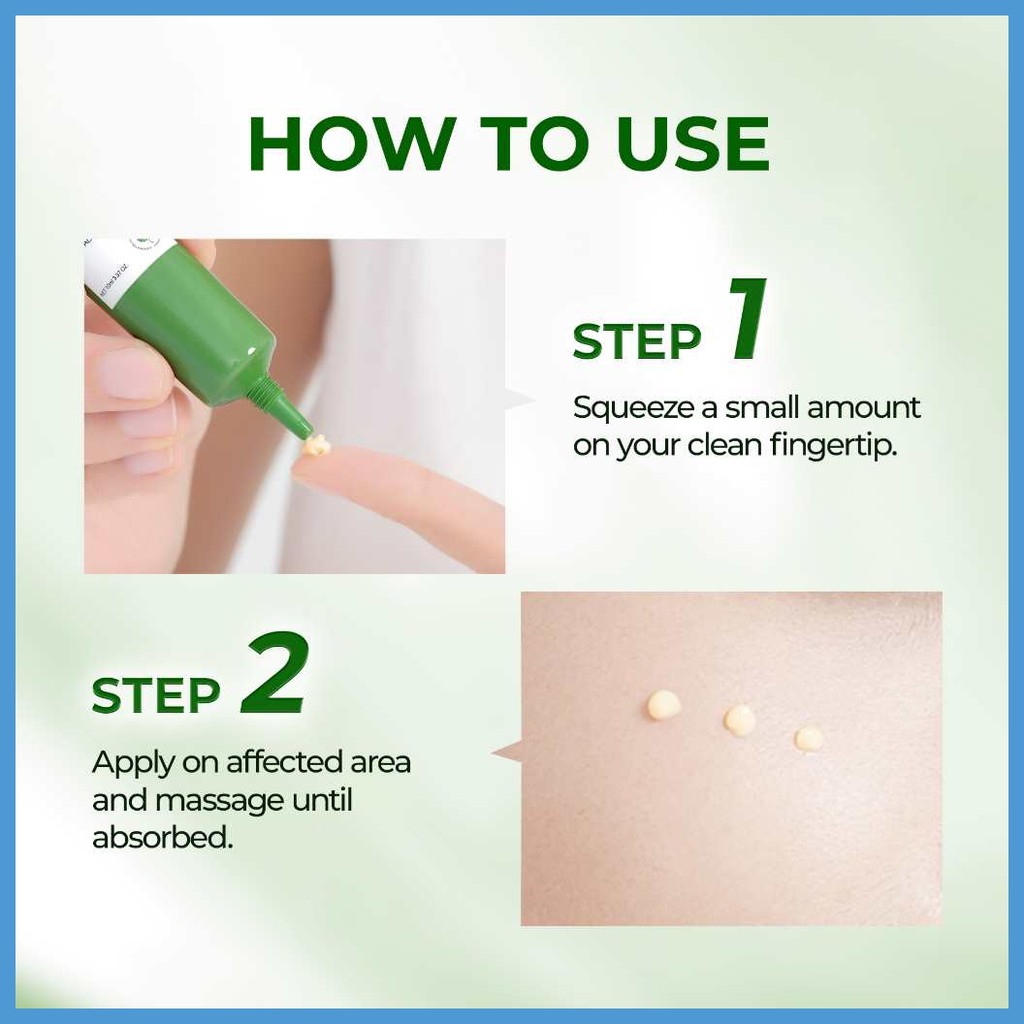 HOW TO USE

STEP 1

Squeeze a small amount on your clean fingertip.

STEP 2

Apply on affected area and massage until absorbed.