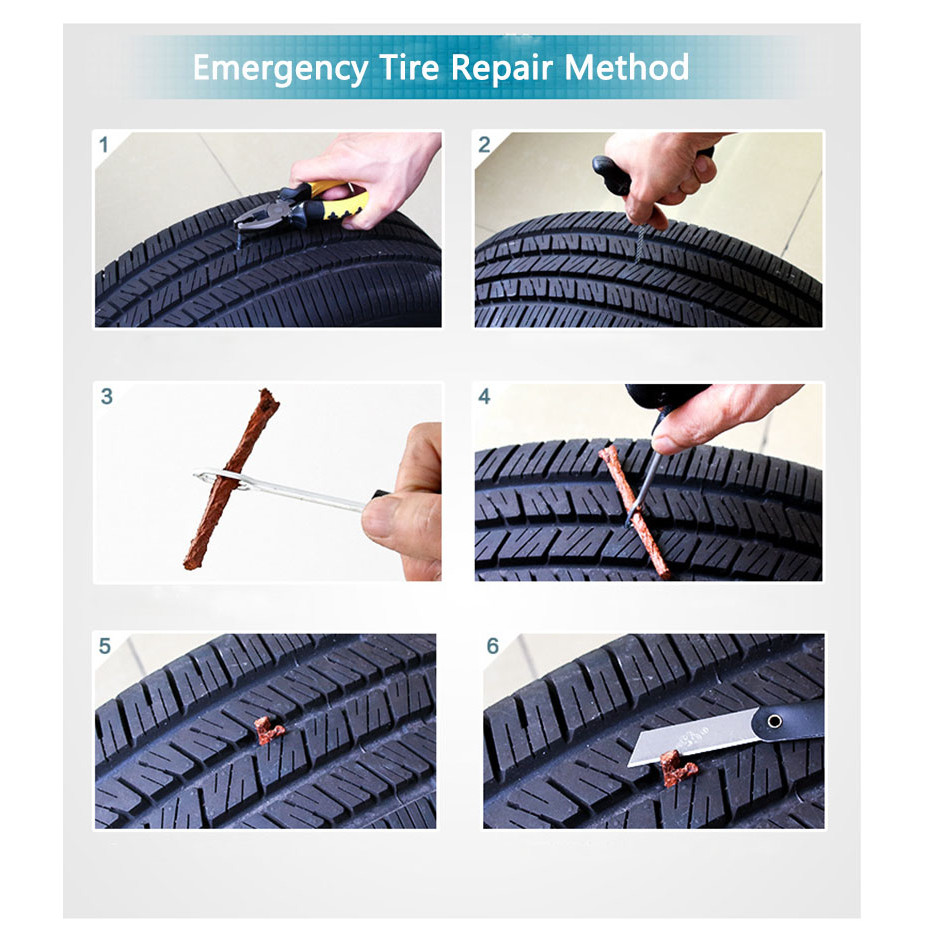 Emergency Tire Repair Method

1

2

3

4

5

6