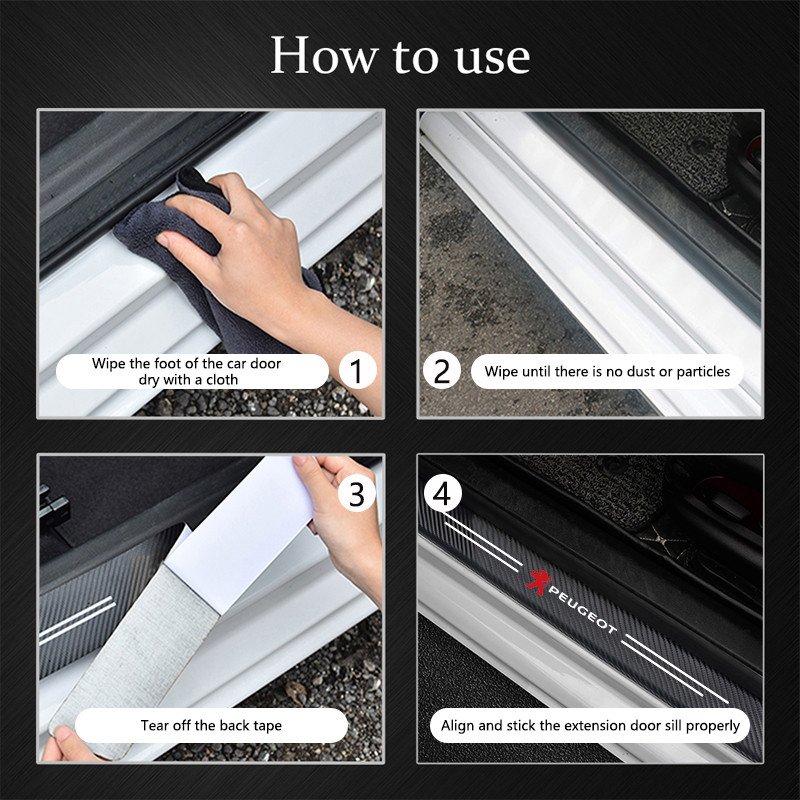 How to use

Wipe the foot of the car door dry with a cloth

1

2

Wipe until there is no dust or particles

3

Tear off the back tape

4

PEUGEOT

Align and stick the extension door sill properly