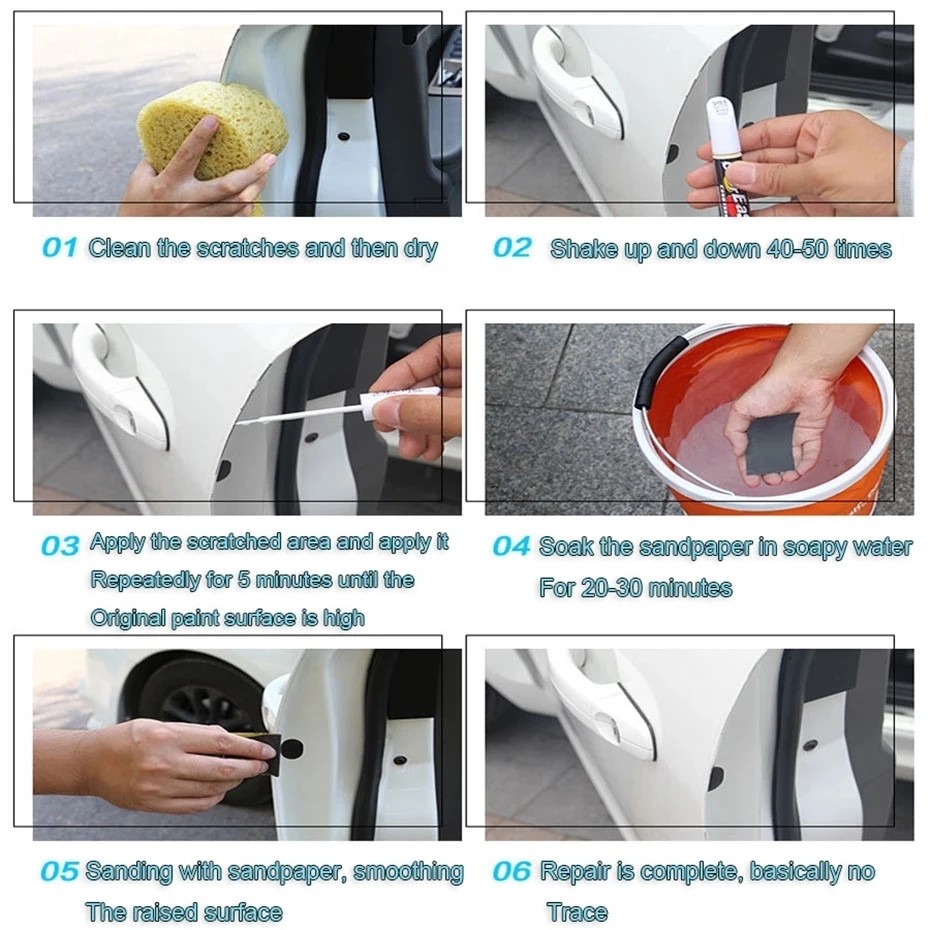 01 Clean the scratches and then dry

02 Shake up and down 40-50 times

03 Apply the scratched area and apply it Repeatedly for 5 minutes until the Original paint surface is high

04 Soak the sandpaper in soapy water For 20-30 minutes

05 Sanding with sandpaper, smoothing The raised surface

06 Repair is complete, basically no Trace