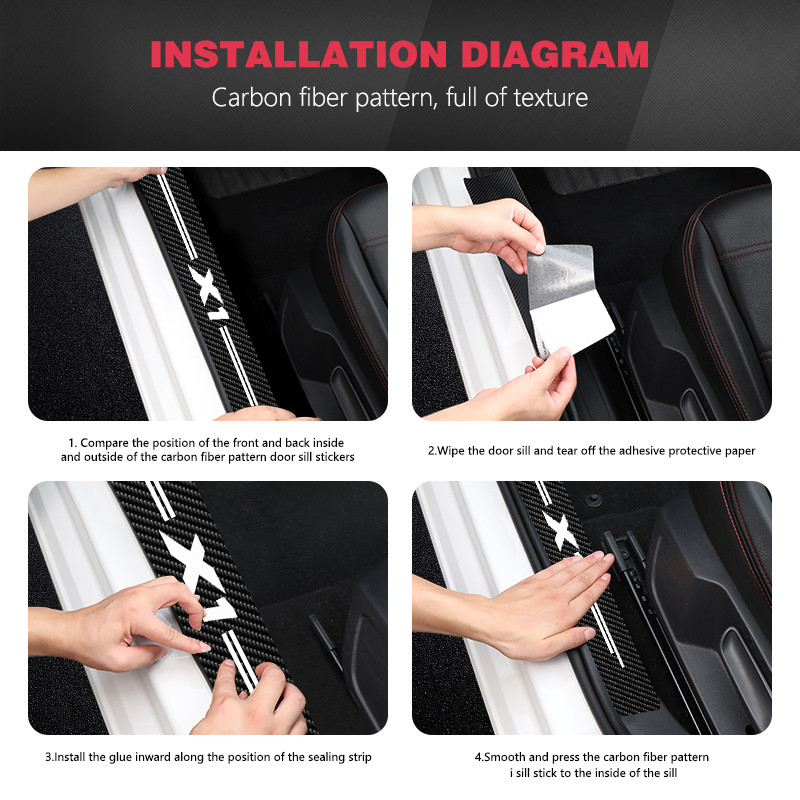 INSTALLATION DIAGRAM
Carbon fiber pattern, full of texture

X1

1. Compare the position of the front and back inside and outside of the carbon fiber pattern door sill stickers

2.Wipe the door sill and tear off the adhesive protective paper

X1

3.Install the glue inward along the position of the sealing strip

X

4.Smooth and press the carbon fiber pattern i sill stick to the inside of the sill