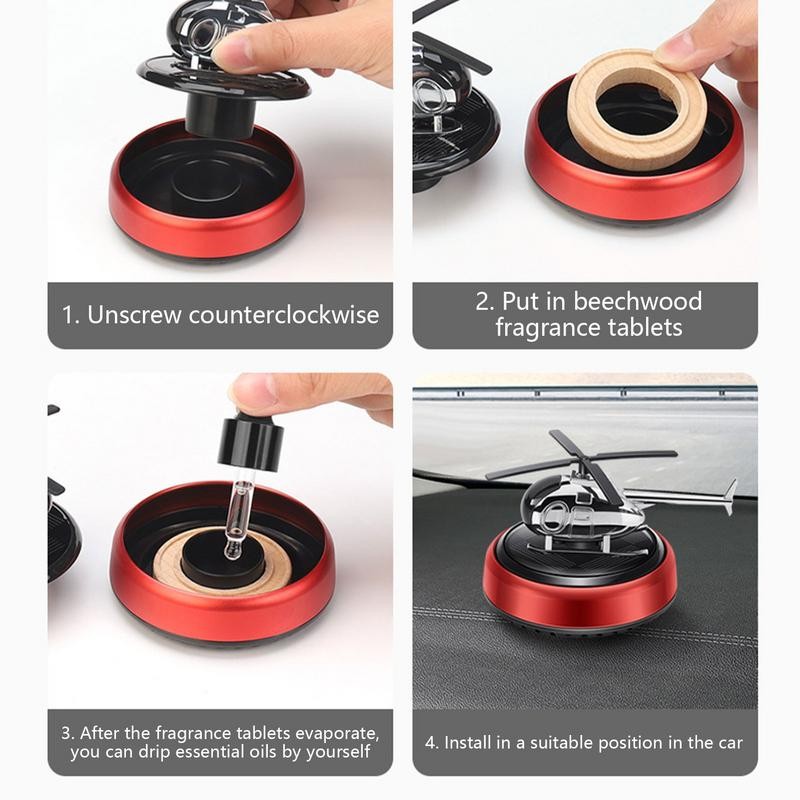 1. Unscrew counterclockwise

2. Put in beechwood fragrance tablets

3. After the fragrance tablets evaporate, you can drip essential oils by yourself

4. Install in a suitable position in the car