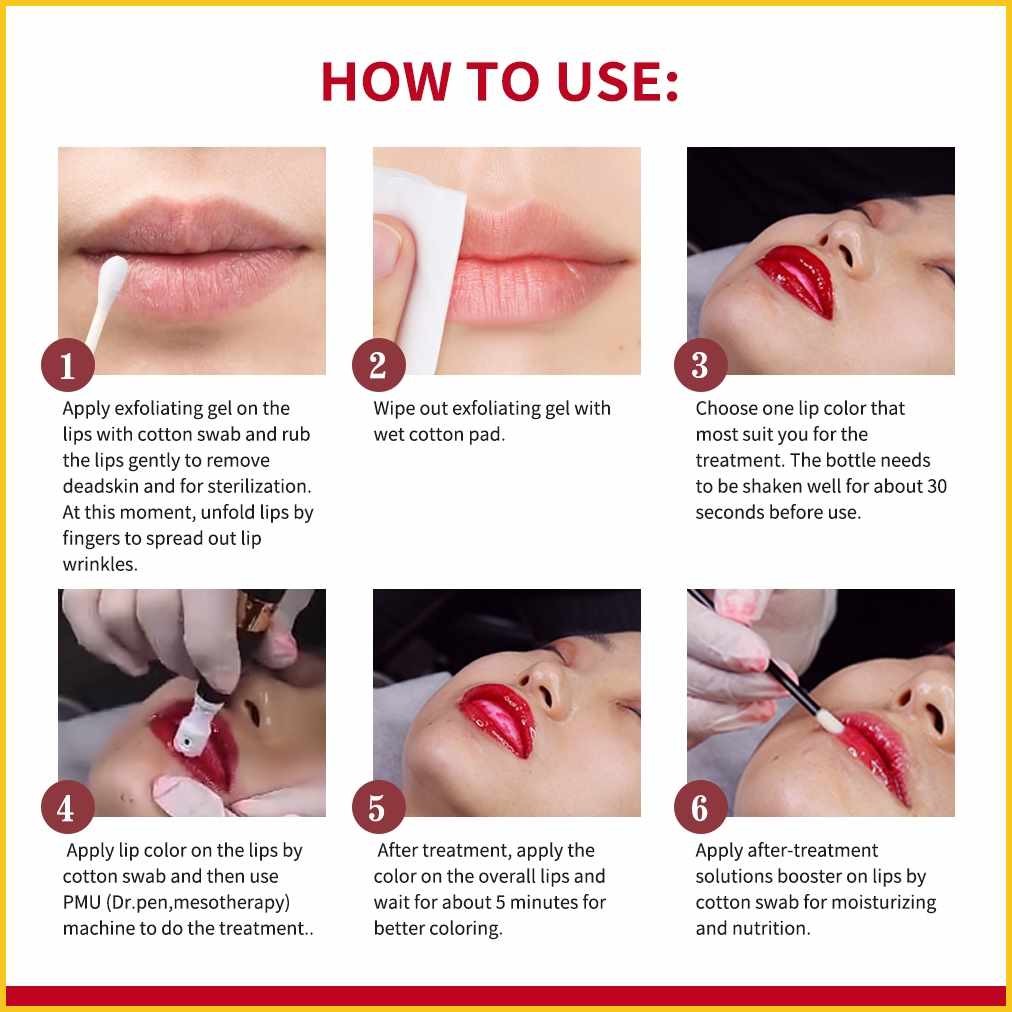 HOW TO USE:

1

Apply exfoliating gel on the lips with cotton swab and rub the lips gently to remove deadskin and for sterilization. At this moment, unfold lips by fingers to spread out lip wrinkles.

2

Wipe out exfoliating gel with wet cotton pad.

3

Choose one lip color that most suit you for the treatment. The bottle needs to be shaken well for about 30 seconds before use.

4

Apply lip color on the lips by cotton swab and then use PMU (Dr.pen,mesotherapy) machine to do the treatment..

5

After treatment, apply the color on the overall lips and wait for about 5 minutes for better coloring.

6

Apply after-treatment solutions booster on lips by cotton swab for moisturizing and nutrition.