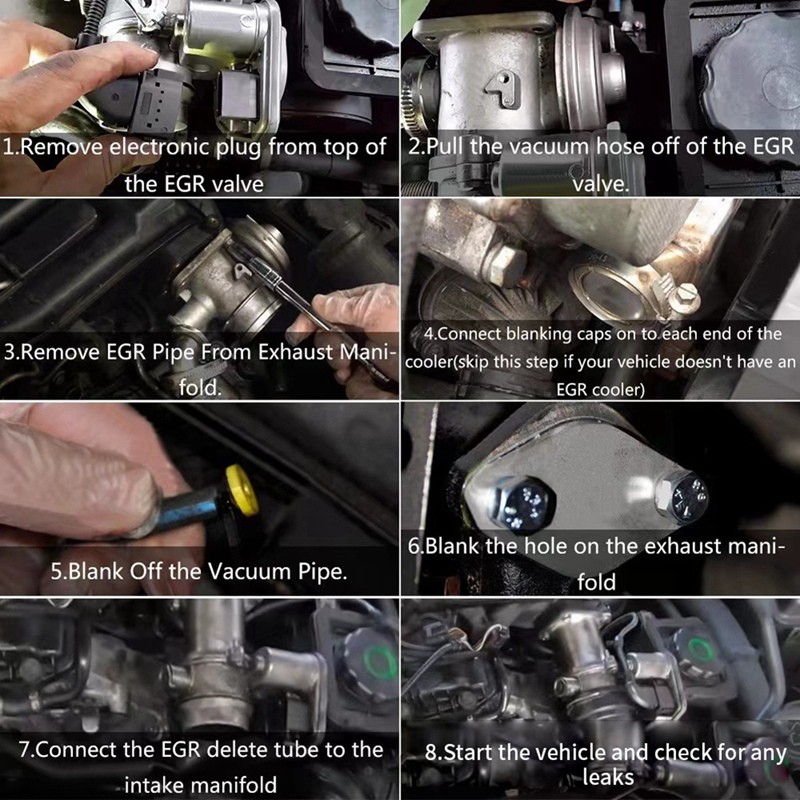 1.Remove electronic plug from top of the EGR valve

2.Pull the vacuum hose off of the EGR valve.

3.Remove EGR Pipe From Exhaust Manifold.

4.Connect blanking caps on to each end of the cooler(skip this step if your vehicle doesn't have an EGR cooler)

5.Blank Off the Vacuum Pipe.

6.Blank the hole on the exhaust manifold

7.Connect the EGR delete tube to the intake manifold

8.Start the vehicle and check for any leaks