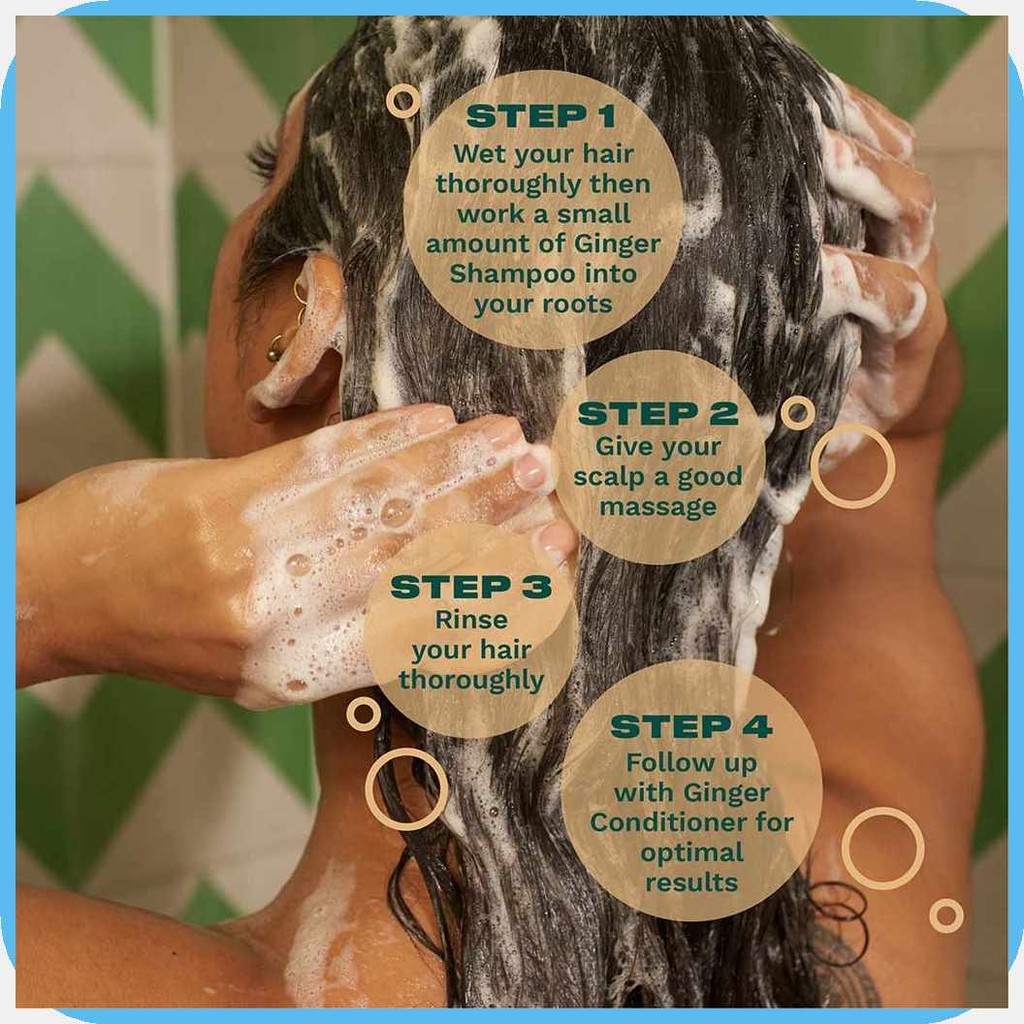 STEP 1
Wet your hair thoroughly then work a small amount of Ginger Shampoo into your roots

STEP 2
Give your scalp a good massage

STEP 3
Rinse your hair thoroughly

STEP 4
Follow up with Ginger Conditioner for optimal results