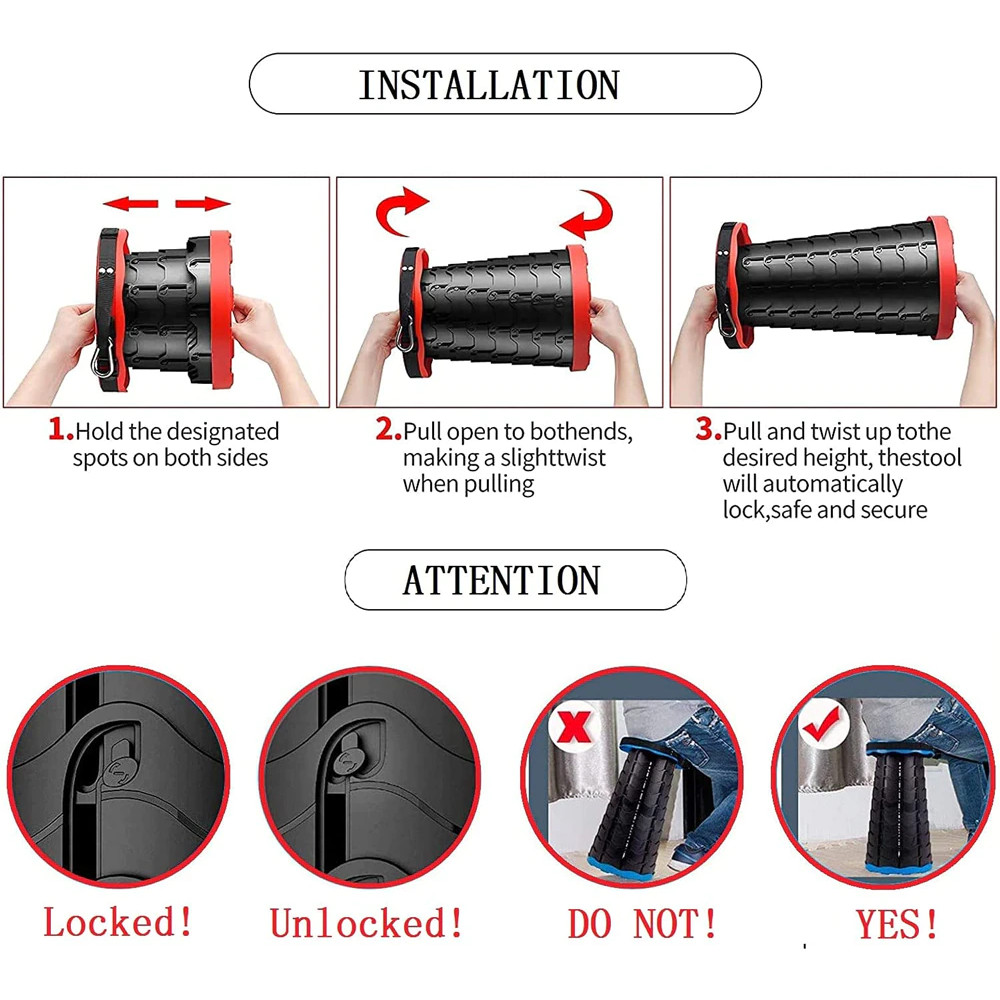 INSTALLATION

1.Hold the designated spots on both sides

2.Pull open to bothends, making a slighttwist when pulling

3.Pull and twist up tothe desired height, thestool will automatically lock,safe and secure

ATTENTION

Locked!

Unlocked!

DO NOT!

YES!