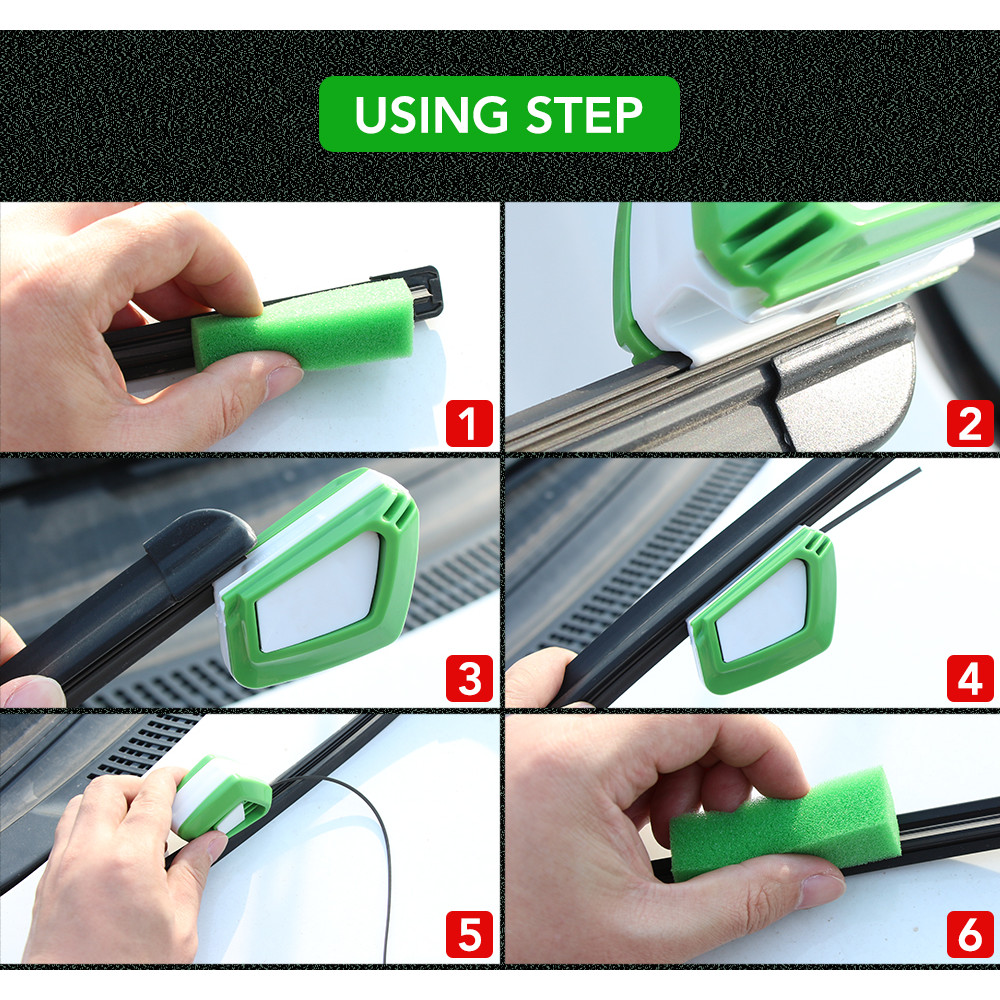 USING STEP

1

2

3

4

5

6