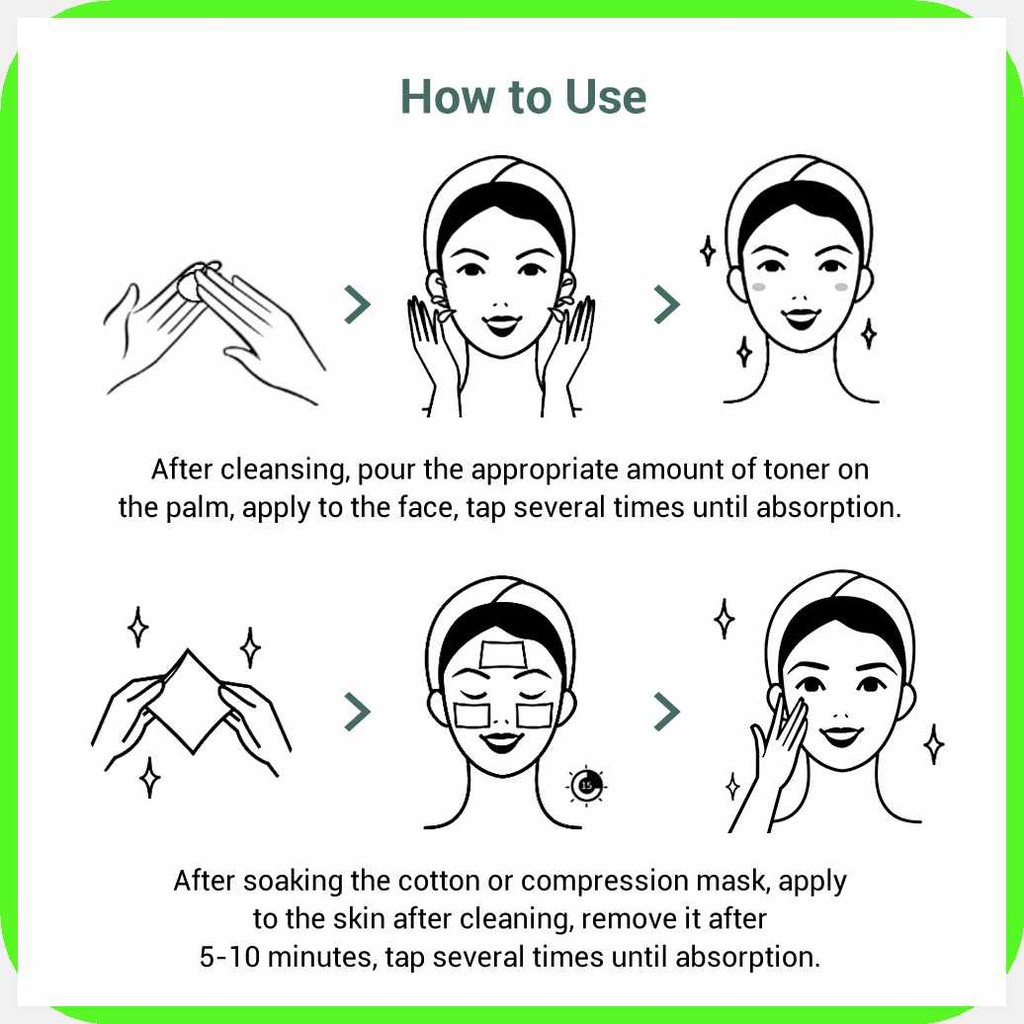 How to Use

After cleansing, pour the appropriate amount of toner on the palm, apply to the face, tap several times until absorption.

15

After soaking the cotton or compression mask, apply to the skin after cleaning, remove it after 5-10 minutes, tap several times until absorption.