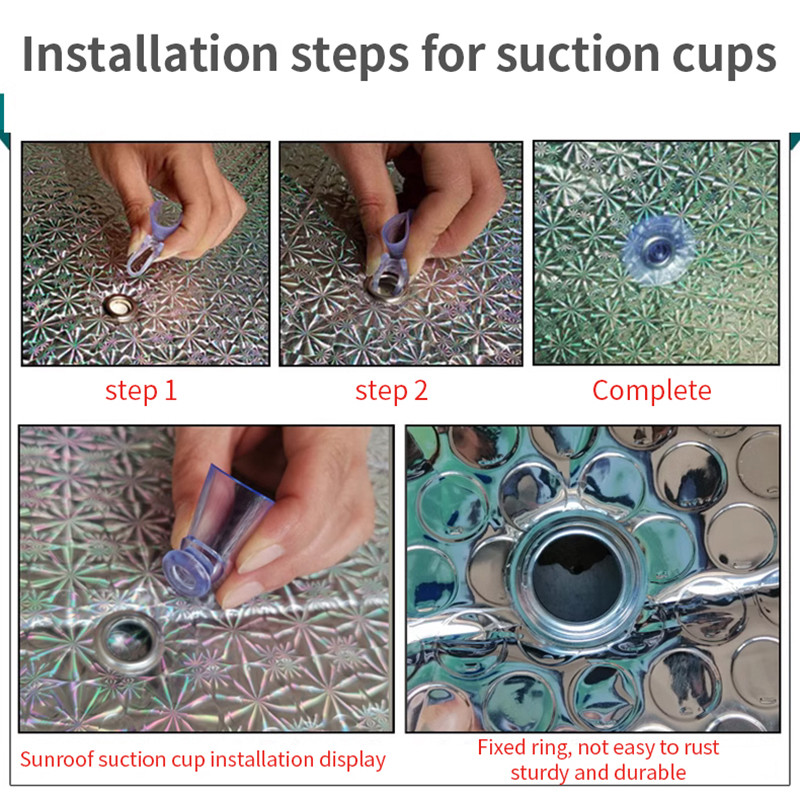 Installation steps for suction cups

step 1

step 2

Complete

Sunroof suction cup installation display

Fixed ring, not easy to rust
sturdy and durable