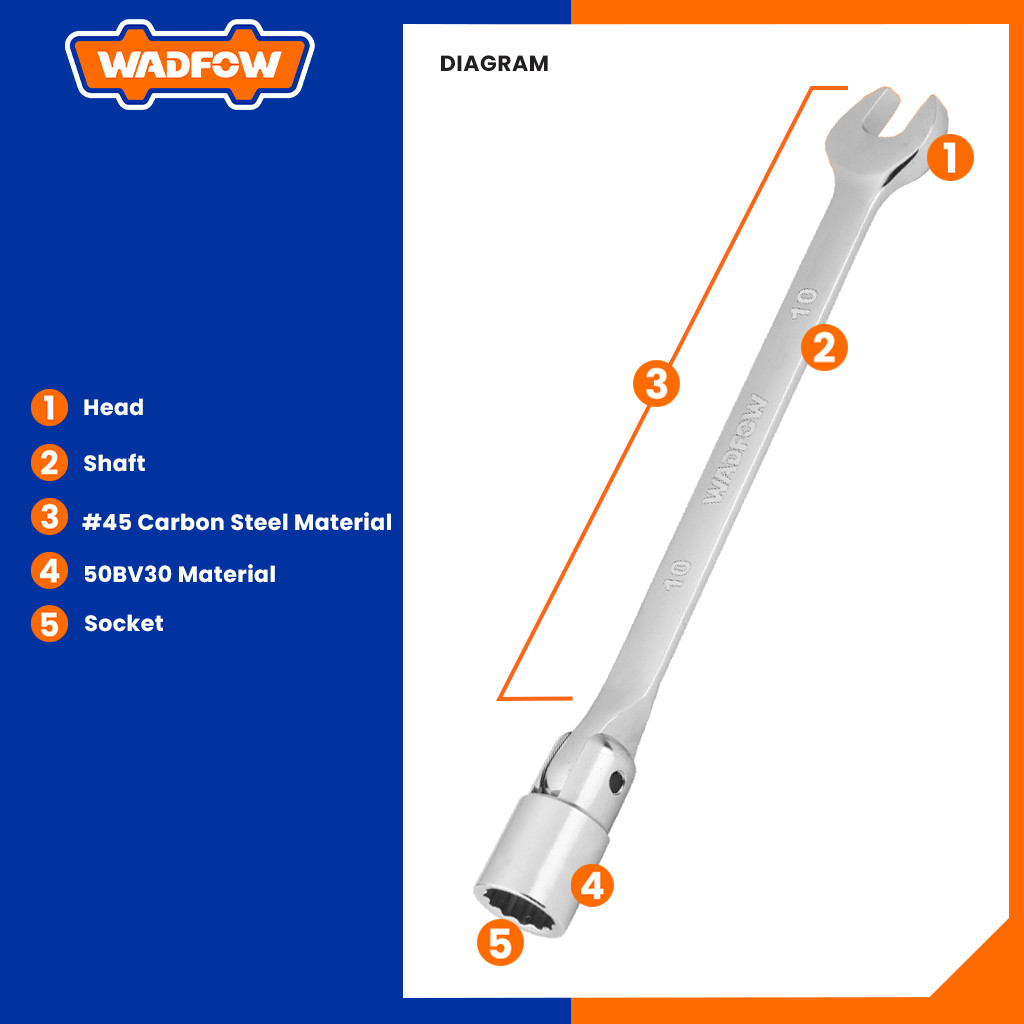 WADFOW

1 Head

2 Shaft

3 #45 Carbon Steel Material

4 50BV30 Material

5 Socket

DIAGRAM

1

10

2

3

WADFOW

10

4

5