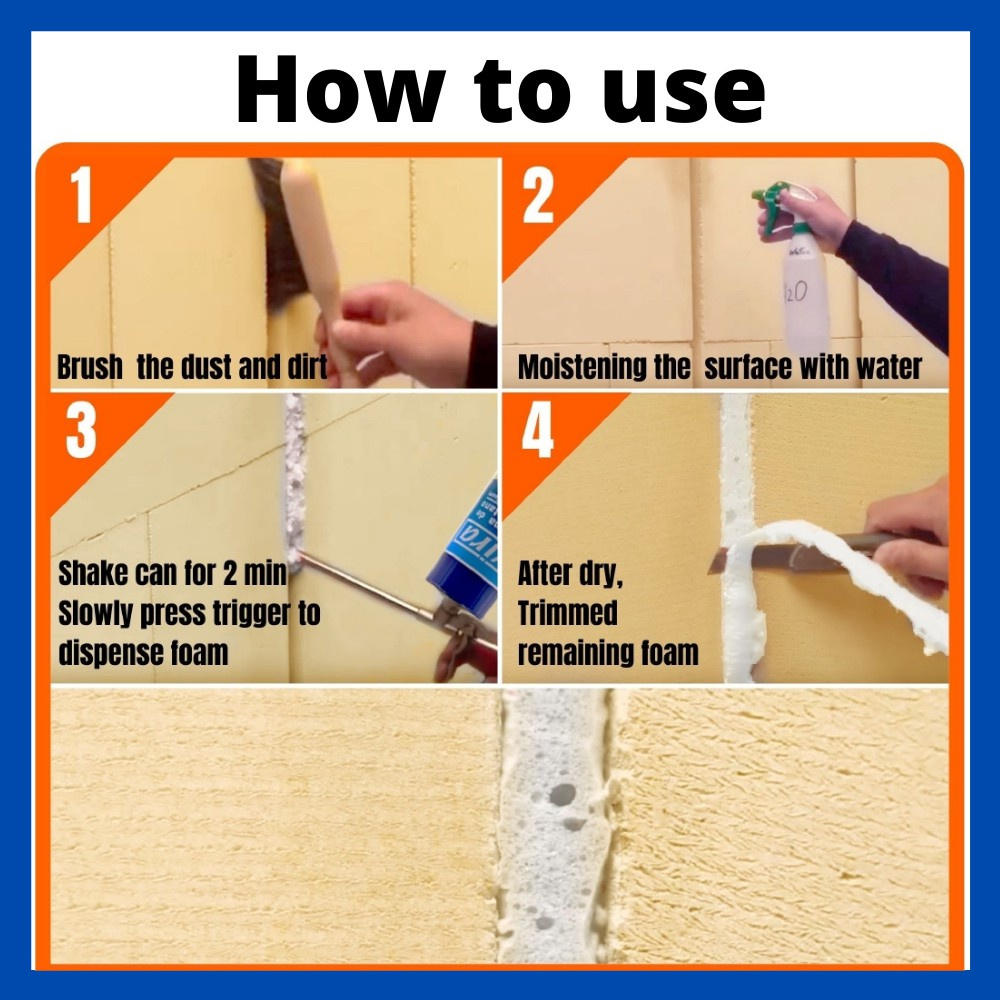 How to use

1
Brush the dust and dirt

2
H2O
Moistening the surface with water

3
Shake can for 2 min
Slowly press trigger to dispense foam

4
After dry,
Trimmed
remaining foam