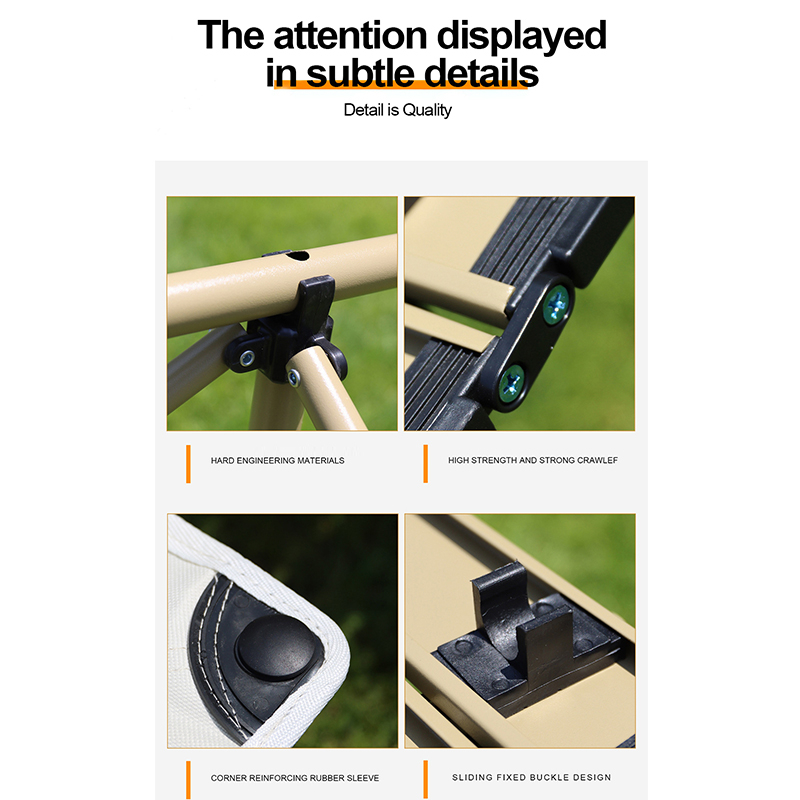 The attention displayed in subtle details

Detail is Quality

HARD ENGINEERING MATERIALS

HIGH STRENGTH AND STRONG CRAWLEF

CORNER REINFORCING RUBBER SLEEVE

SLIDING FIXED BUCKLE DESIGN