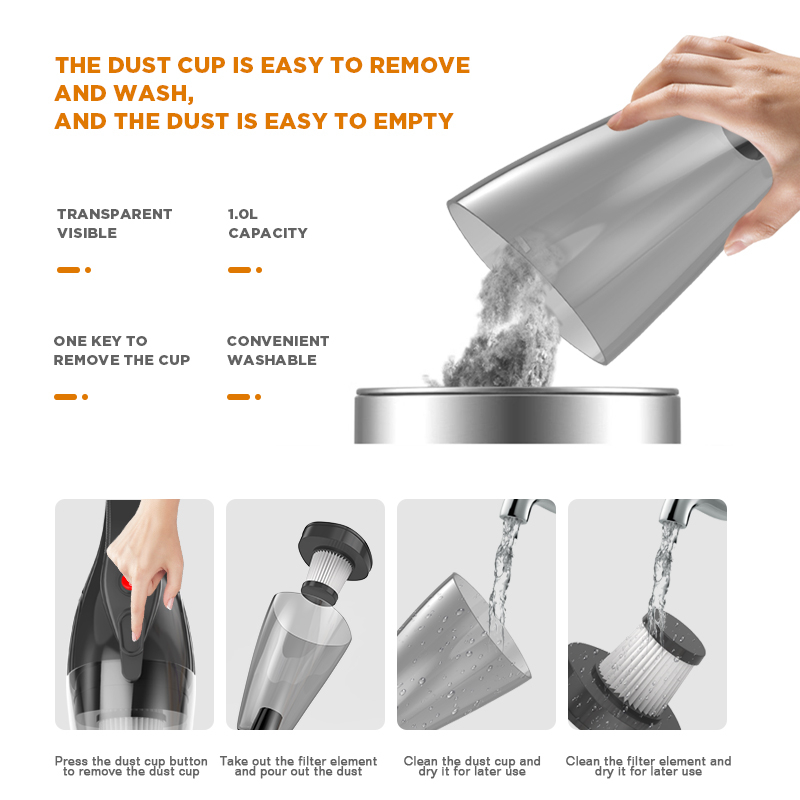 THE DUST CUP IS EASY TO REMOVE AND WASH,
AND THE DUST IS EASY TO EMPTY

TRANSPARENT VISIBLE

1.0L CAPACITY

ONE KEY TO REMOVE THE CUP

CONVENIENT WASHABLE

Press the dust cup button to remove the dust cup

Take out the filter element and pour out the dust

Clean the dust cup and dry it for later use

Clean the filter element and dry it for later use