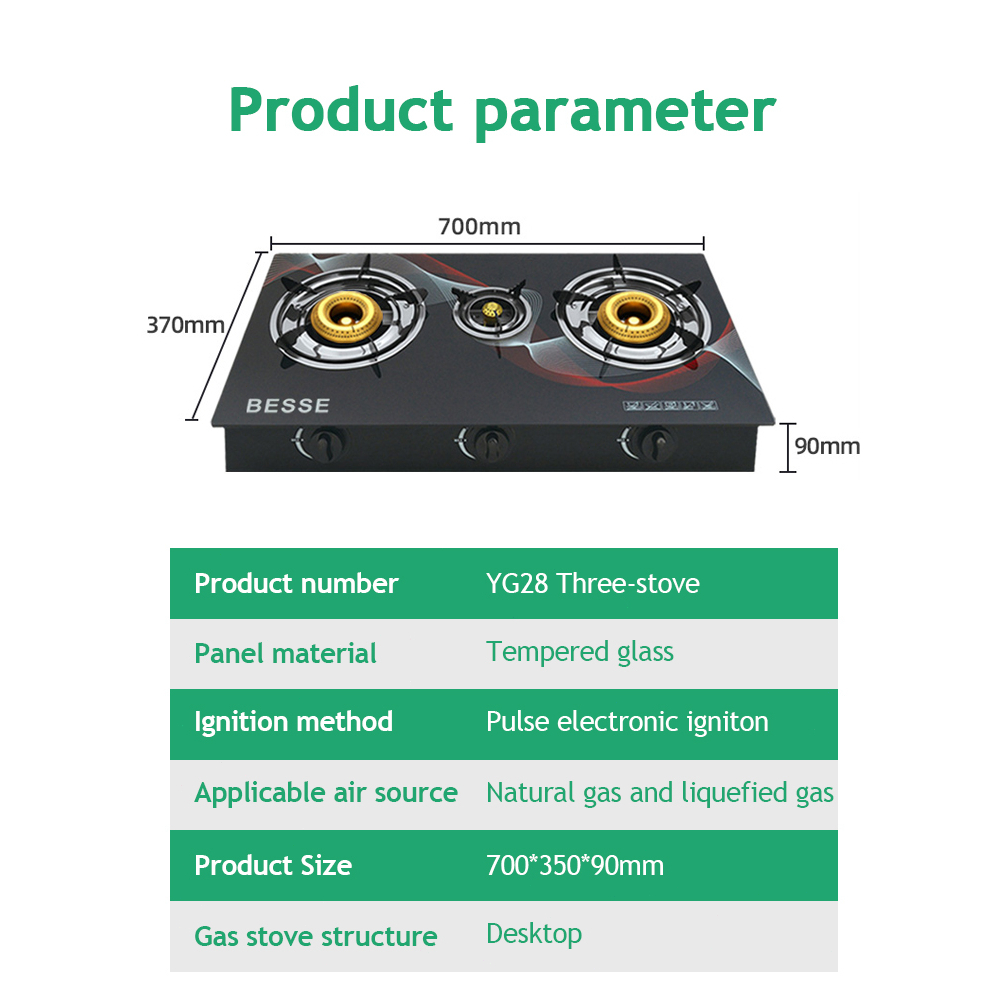 Product parameter

700mm

370mm

BESSE

90mm

| Product number | YG28 Three-stove |
|---|---|
| Panel material | Tempered glass |
| Ignition method | Pulse electronic igniton |
| Applicable air source | Natural gas and liquefied gas |
| Product Size | 700*350*90mm |
| Gas stove structure | Desktop |