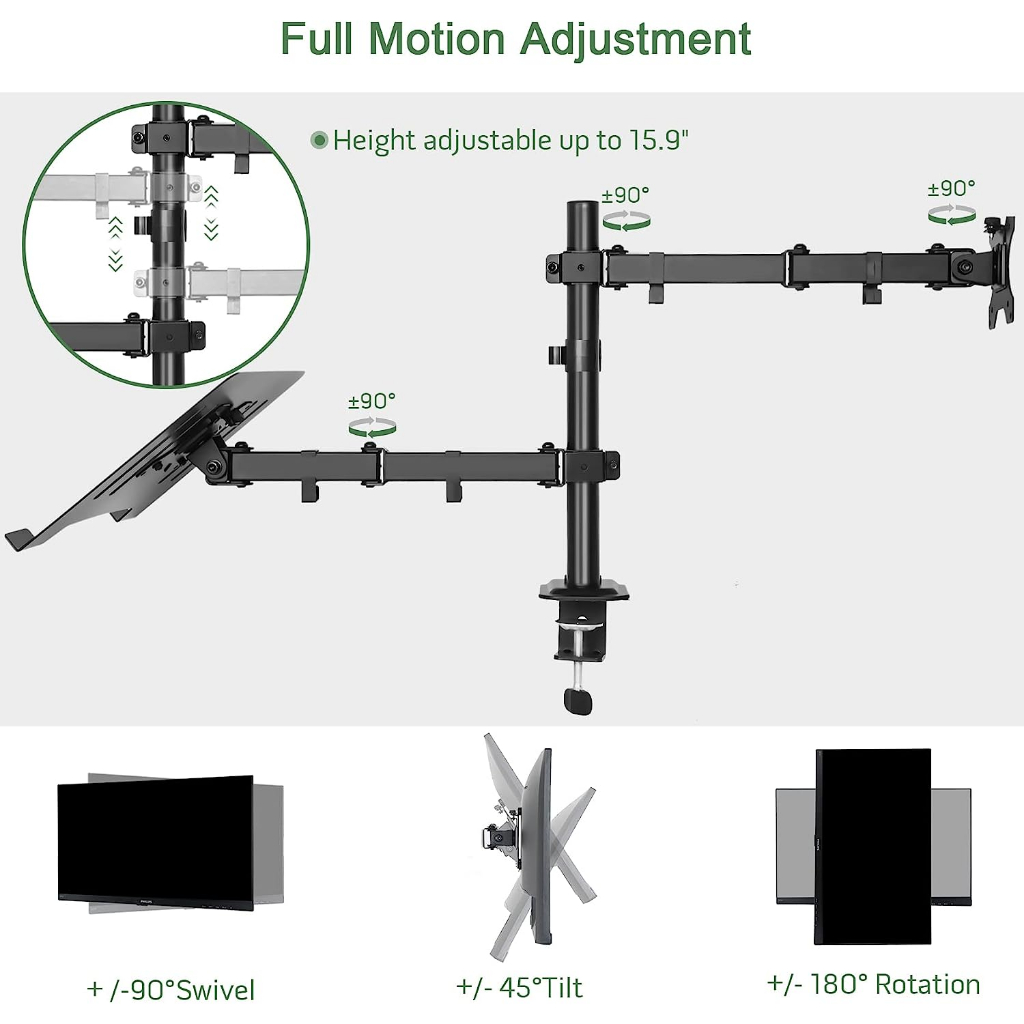 Full Motion Adjustment

Height adjustable up to 15.9"

±90°

±90°

±90°

+ /-90°Swivel

+/- 45°Tilt

+/- 180° Rotation