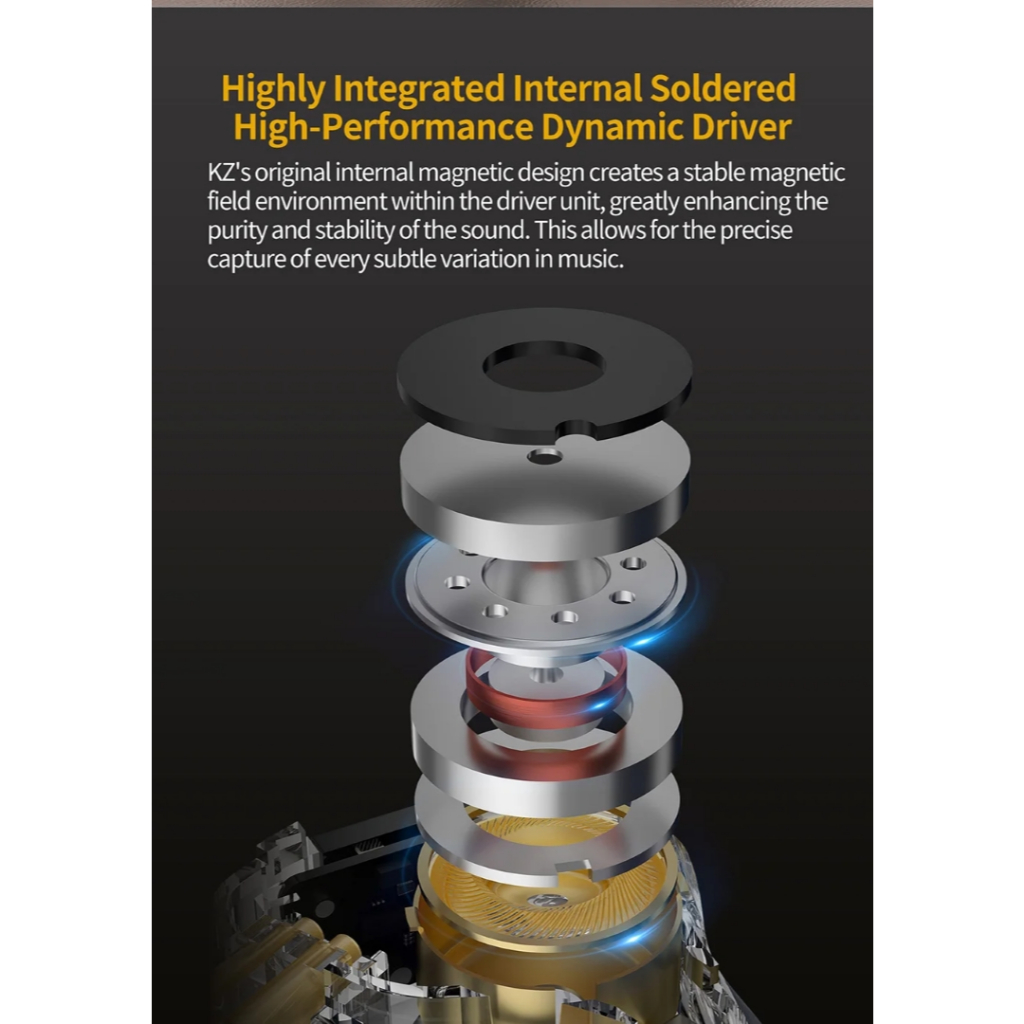 Highly Integrated Internal Soldered High-Performance Dynamic Driver

KZ's original internal magnetic design creates a stable magnetic field environment within the driver unit, greatly enhancing the purity and stability of the sound. This allows for the precise capture of every subtle variation in music.