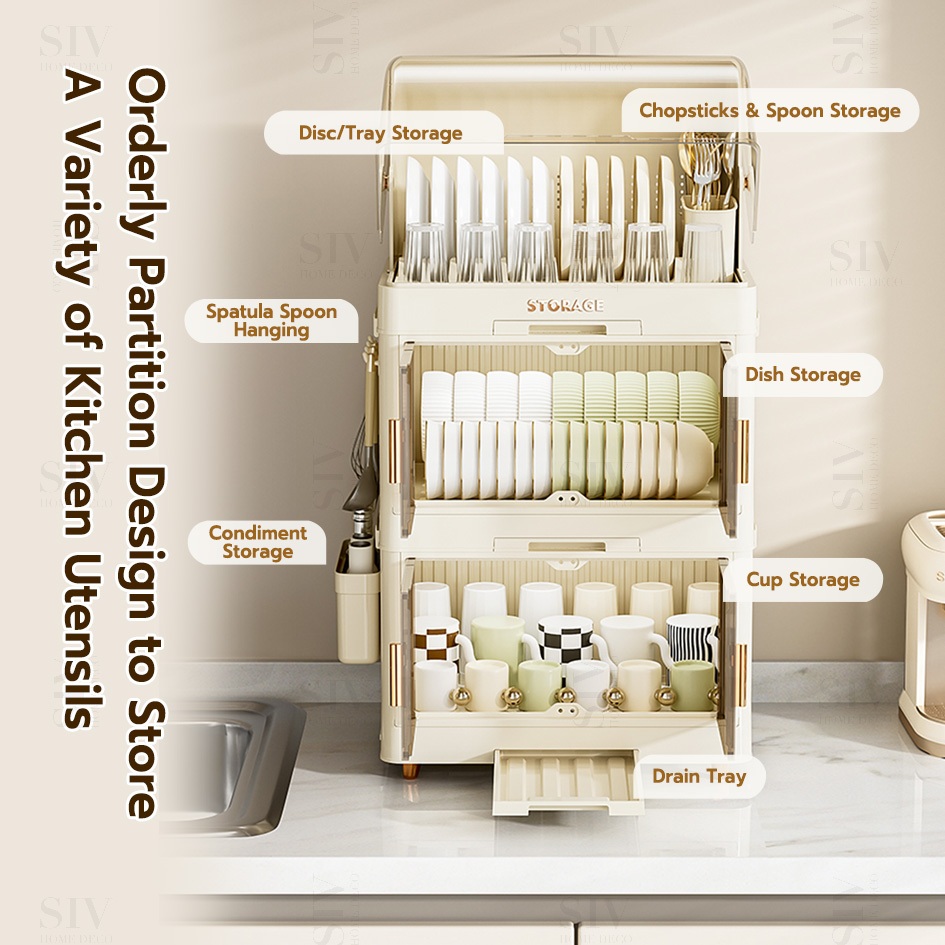 Orderly Partition Design to Store
A Variety of Kitchen Utensils

Disc/Tray Storage

Chopsticks & Spoon Storage

Spatula Spoon Hanging

STORAGE

Dish Storage

Condiment Storage

Cup Storage

Drain Tray

SIV HOME DECO