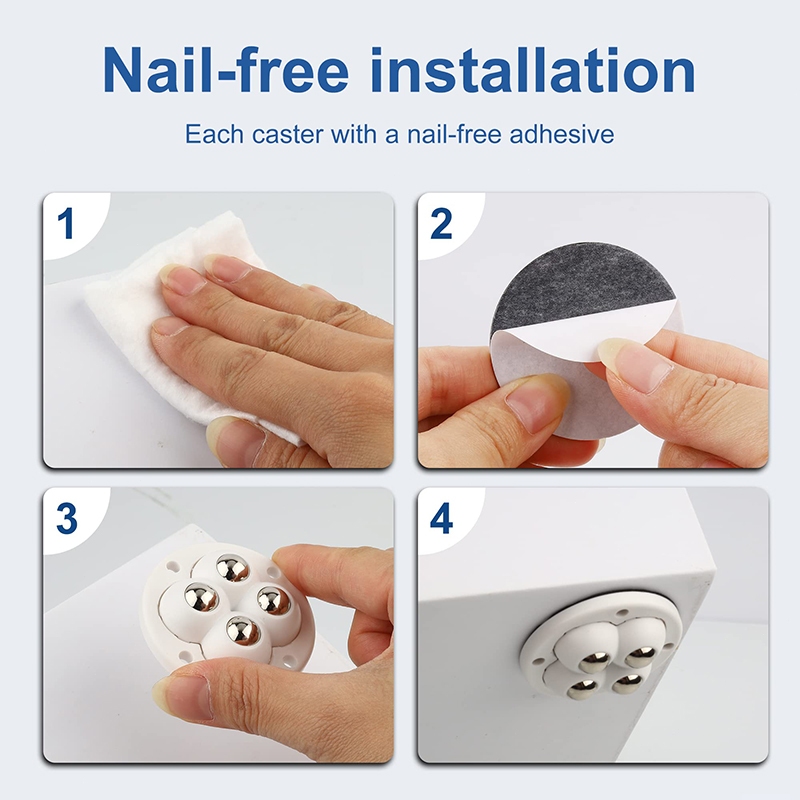 Nail-free installation

Each caster with a nail-free adhesive

1

2

3

4