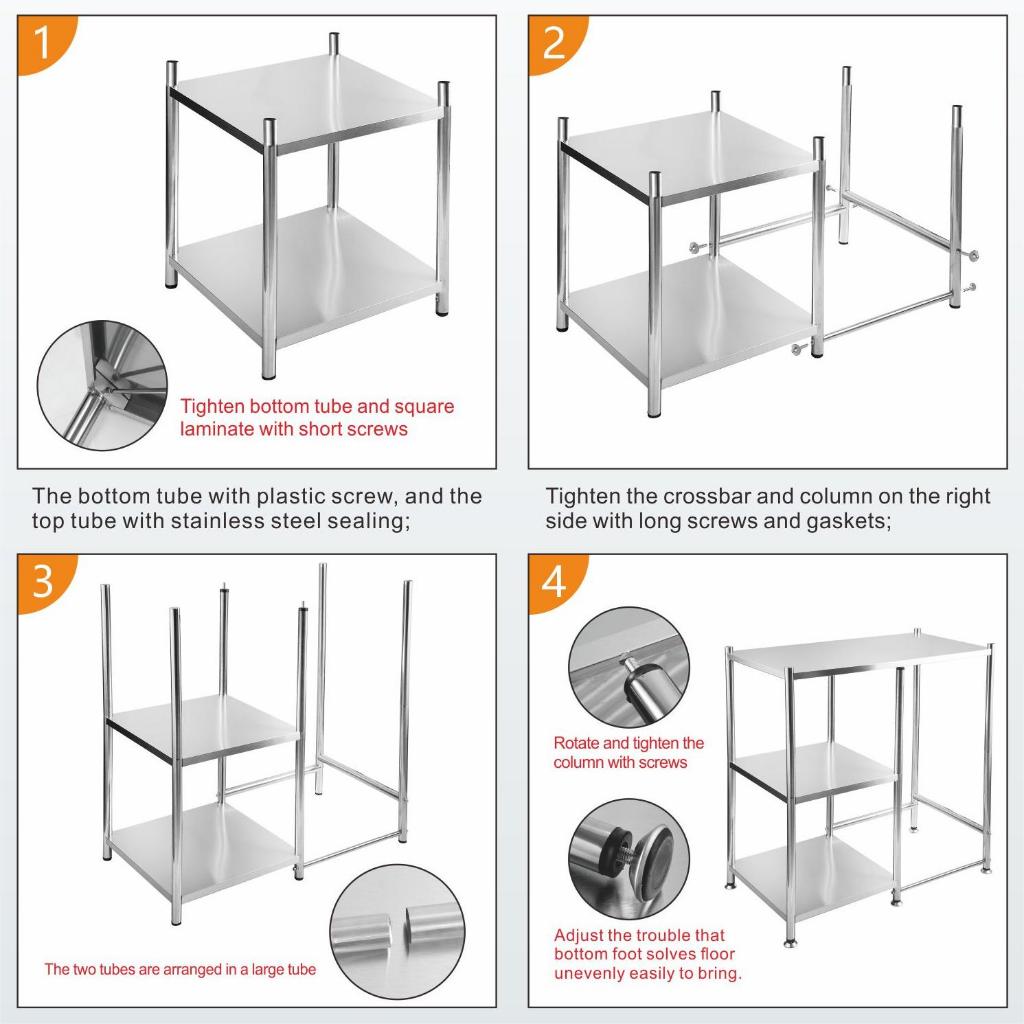 1

Tighten bottom tube and square laminate with short screws

The bottom tube with plastic screw, and the top tube with stainless steel sealing;

2

Tighten the crossbar and column on the right side with long screws and gaskets;

3

The two tubes are arranged in a large tube

4

Rotate and tighten the column with screws

Adjust the trouble that bottom foot solves floor unevenly easily to bring.