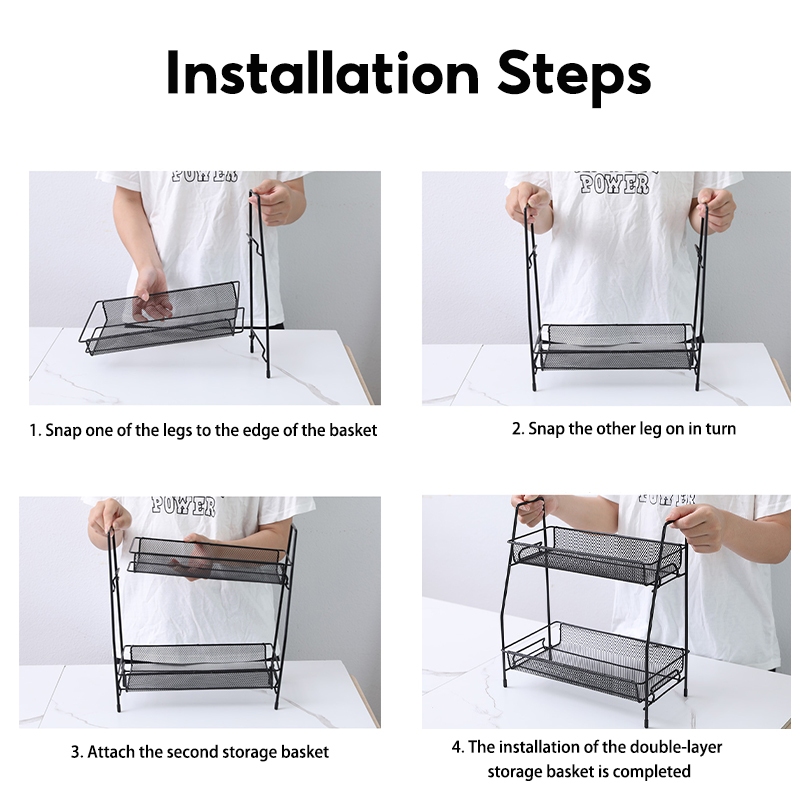 Installation Steps

POWER

1. Snap one of the legs to the edge of the basket

POWER

2. Snap the other leg on in turn

POWER

3. Attach the second storage basket

POWER

4. The installation of the double-layer storage basket is completed