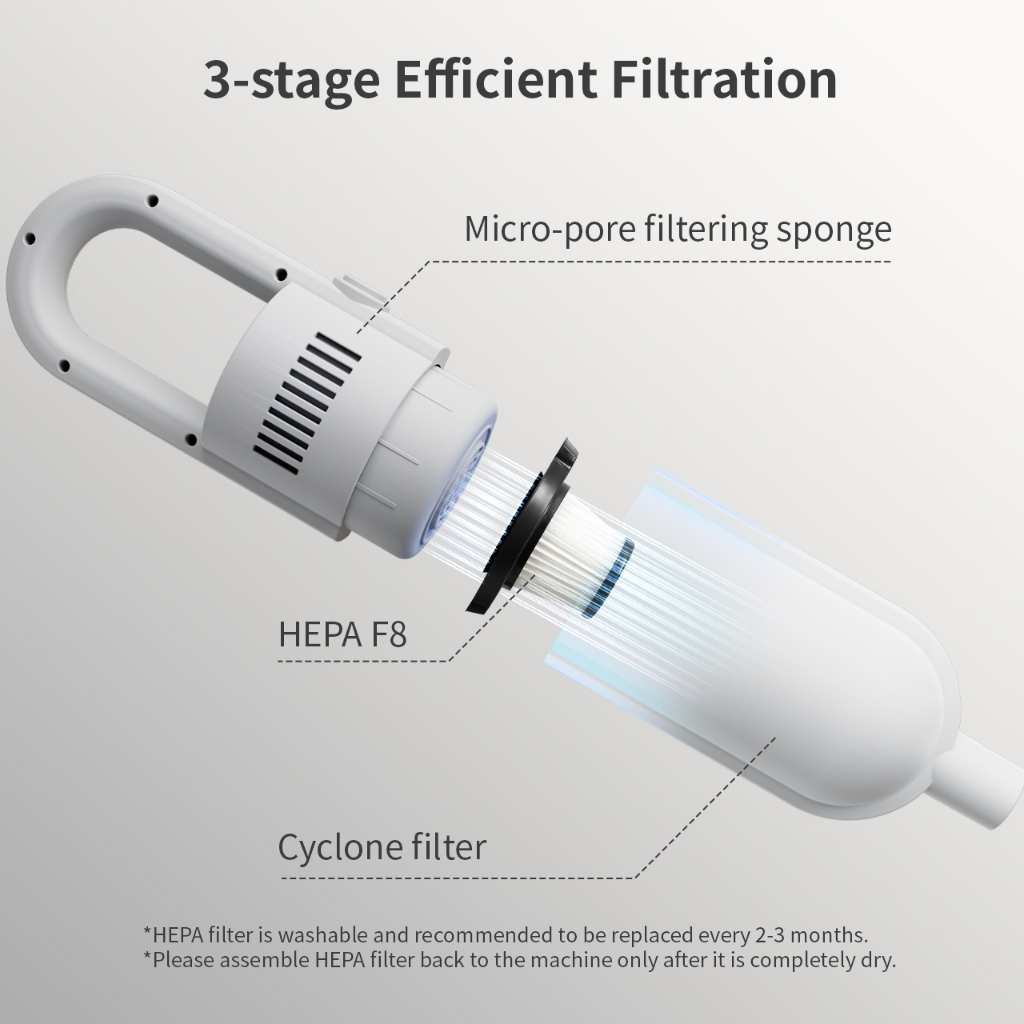 3-stage Efficient Filtration

Micro-pore filtering sponge

HEPA F8

Cyclone filter

*HEPA filter is washable and recommended to be replaced every 2-3 months.
*Please assemble HEPA filter back to the machine only after it is completely dry.