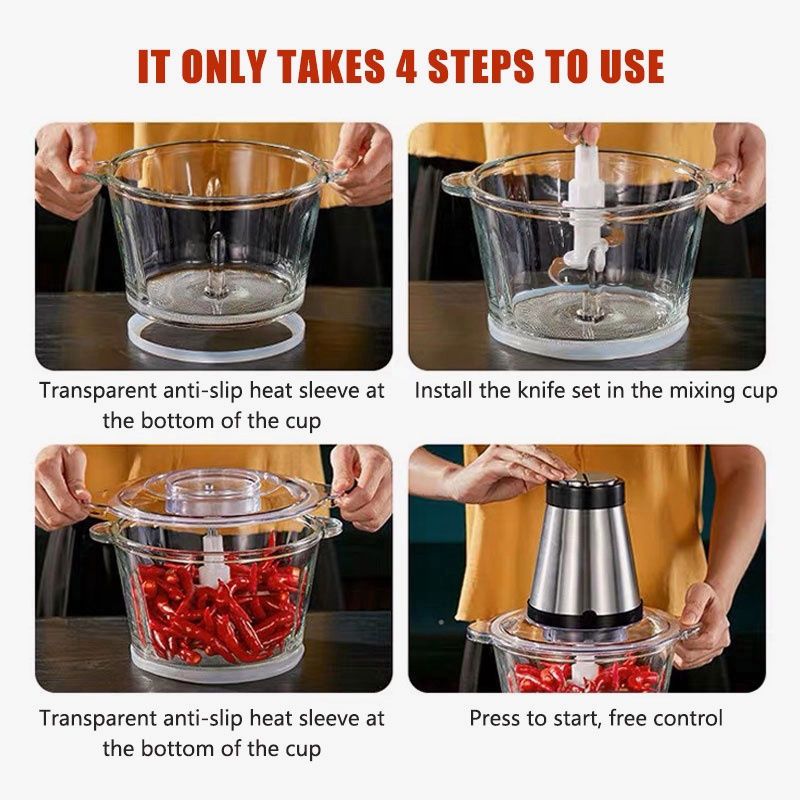 IT ONLY TAKES 4 STEPS TO USE

Transparent anti-slip heat sleeve at the bottom of the cup

Install the knife set in the mixing cup

Transparent anti-slip heat sleeve at the bottom of the cup

Press to start, free control