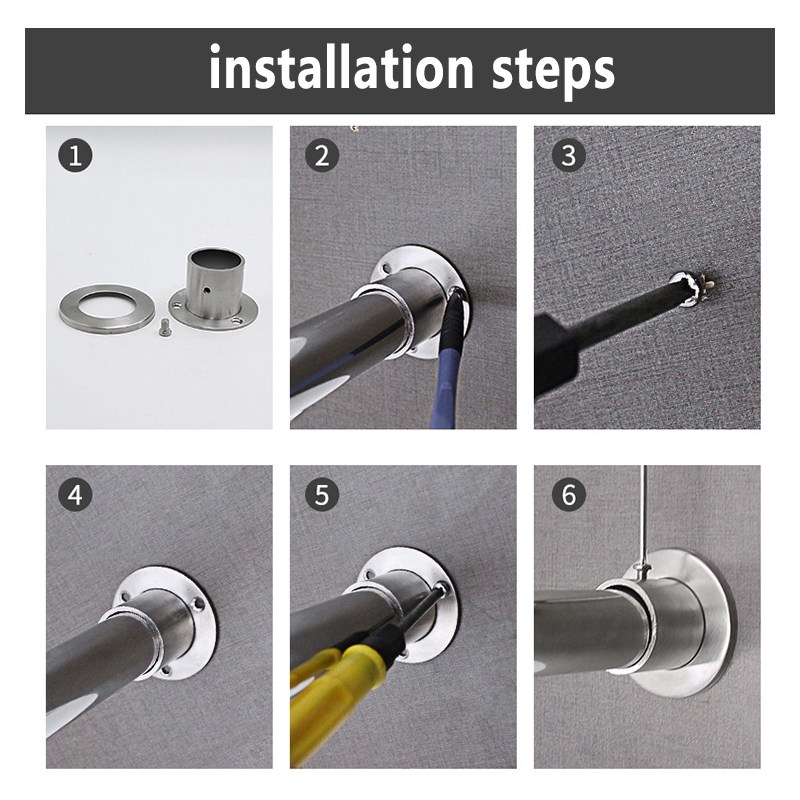 installation steps

1

2

3

4

5

6