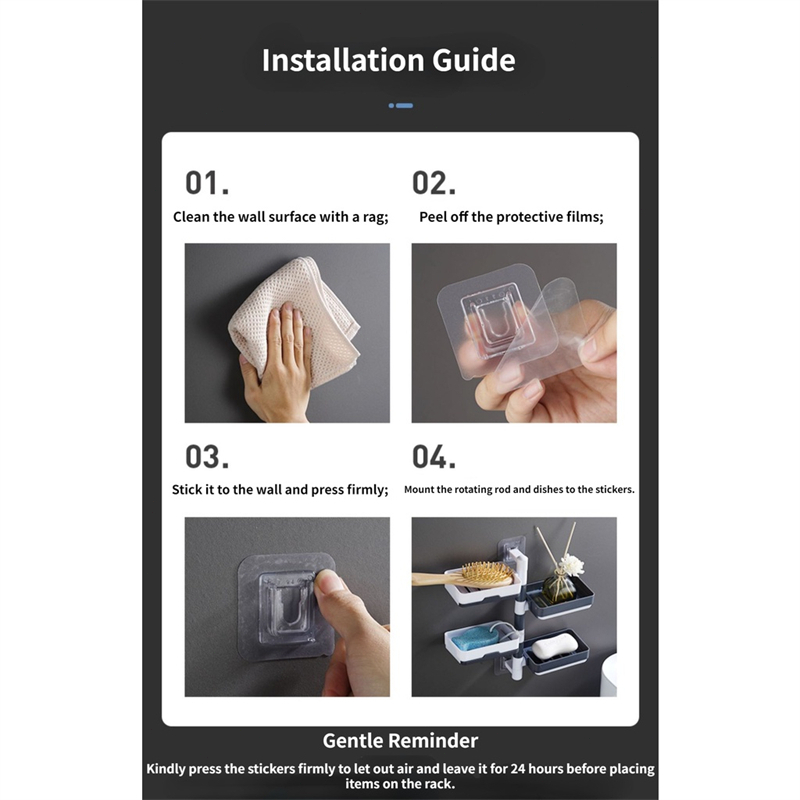 Installation Guide

01.

Clean the wall surface with a rag;

02.

Peel off the protective films;

03.

Stick it to the wall and press firmly;

04.

Mount the rotating rod and dishes to the stickers.

Gentle Reminder

Kindly press the stickers firmly to let out air and leave it for 24 hours before placing items on the rack.