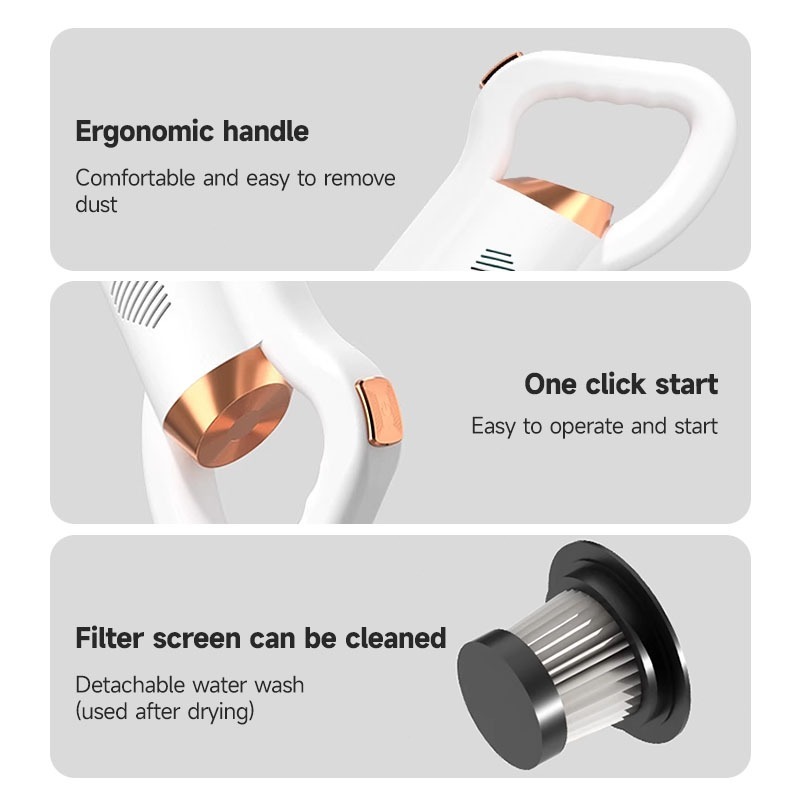 Ergonomic handle

Comfortable and easy to remove dust

One click start

Easy to operate and start

Filter screen can be cleaned

Detachable water wash (used after drying)