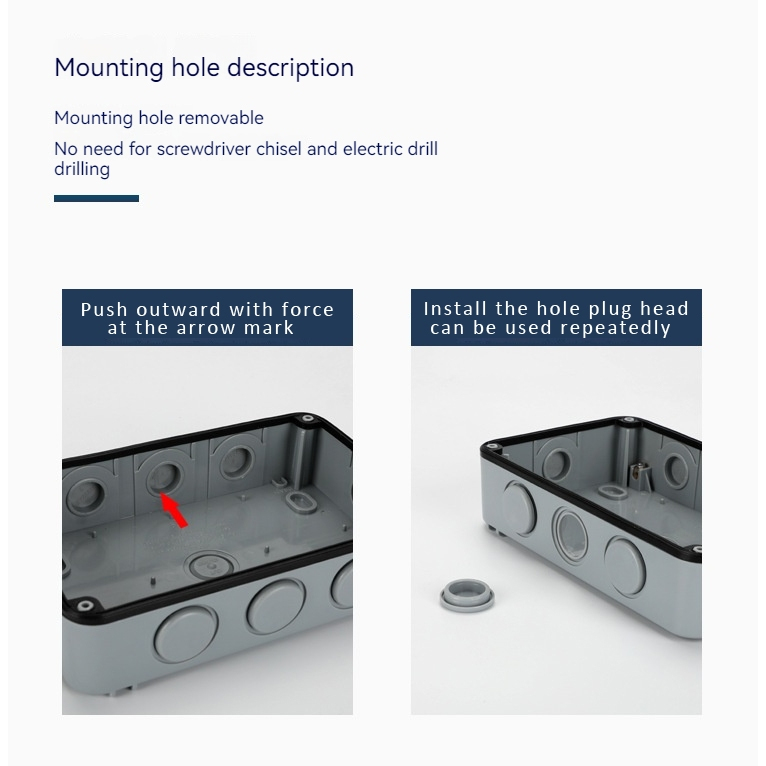 Mounting hole description

Mounting hole removable

No need for screwdriver chisel and electric drill drilling

Push outward with force at the arrow mark

Install the hole plug head can be used repeatedly