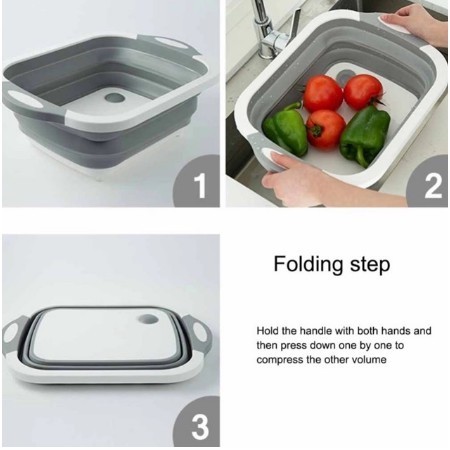 1

2

3

Folding step

Hold the handle with both hands and then press down one by one to compress the other volume