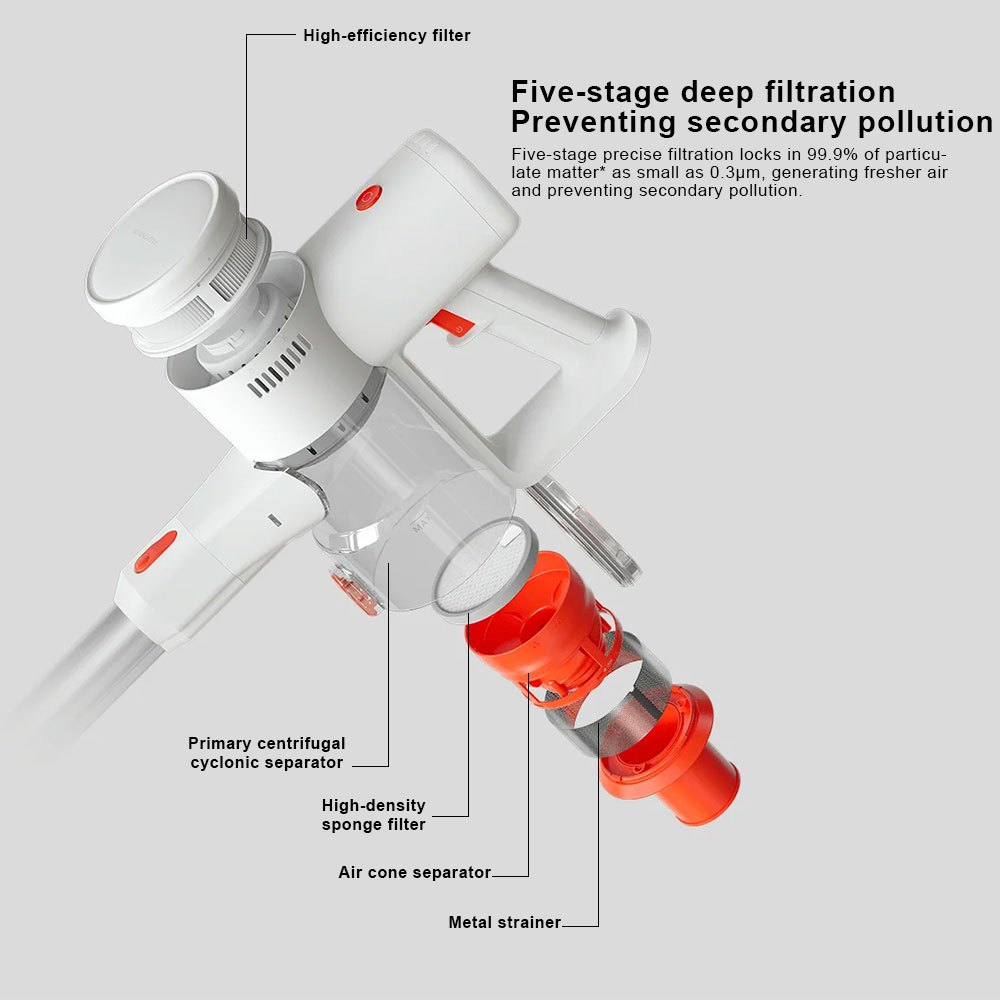 High-efficiency filter

Five-stage deep filtration
Preventing secondary pollution

Five-stage precise filtration locks in 99.9% of particulate matter* as small as 0.3μm, generating fresher air and preventing secondary pollution.

MAX

Primary centrifugal cyclonic separator

High-density sponge filter

Air cone separator

Metal strainer