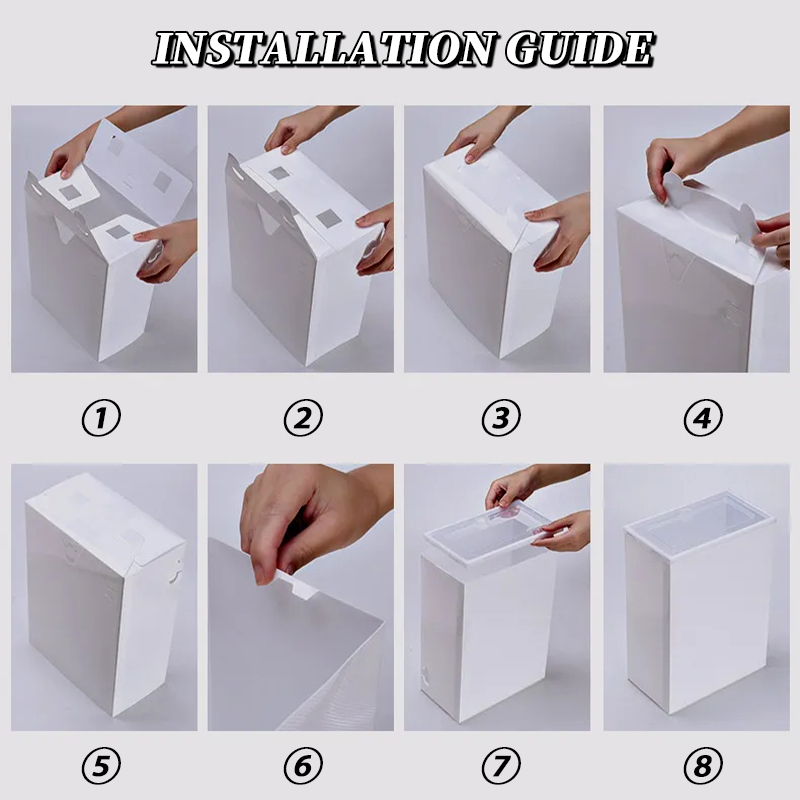 INSTALLATION GUIDE

①

②

③

④

⑤

⑥

⑦

⑧