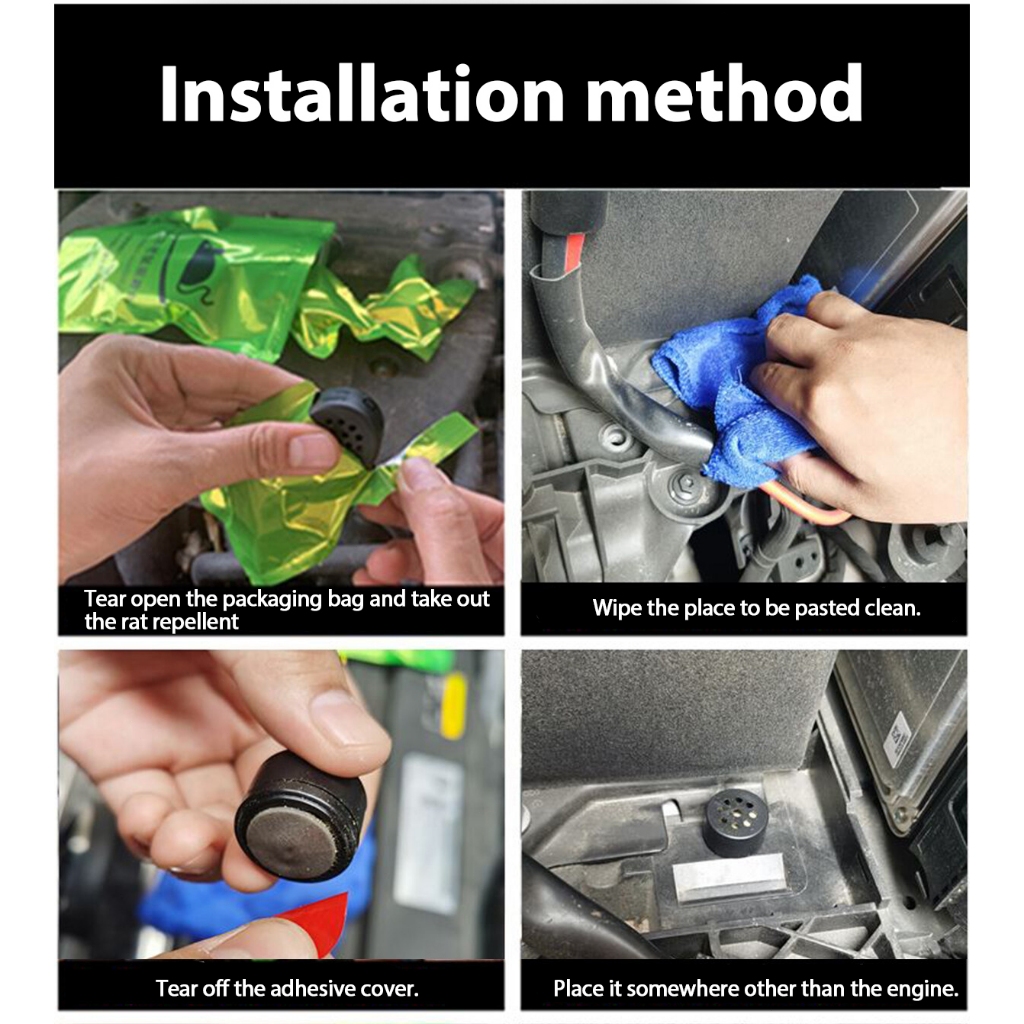 Installation method

Tear open the packaging bag and take out the rat repellent

Wipe the place to be pasted clean.

Tear off the adhesive cover.

Place it somewhere other than the engine.