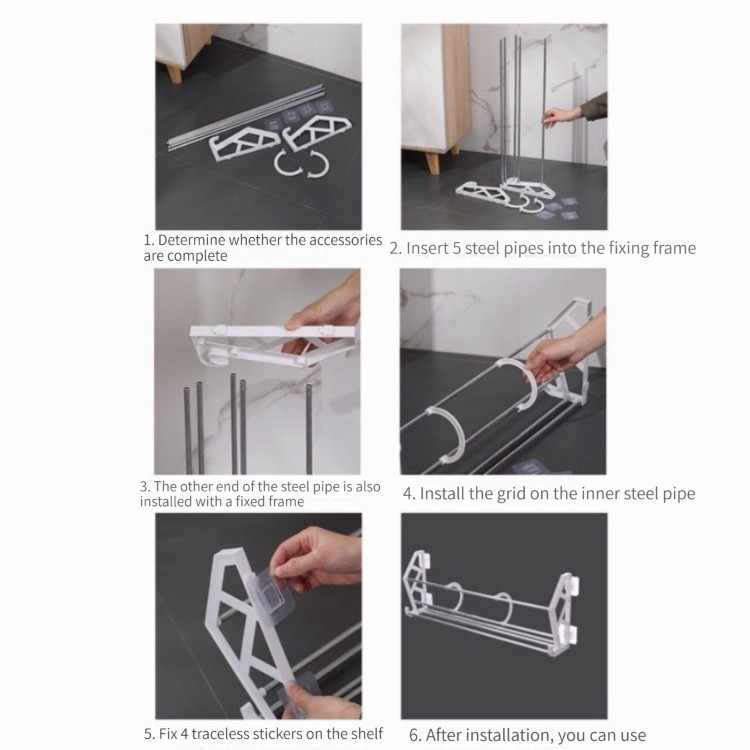 1. Determine whether the accessories are complete

2. Insert 5 steel pipes into the fixing frame

3. The other end of the steel pipe is also installed with a fixed frame

4. Install the grid on the inner steel pipe

5. Fix 4 traceless stickers on the shelf

6. After installation, you can use