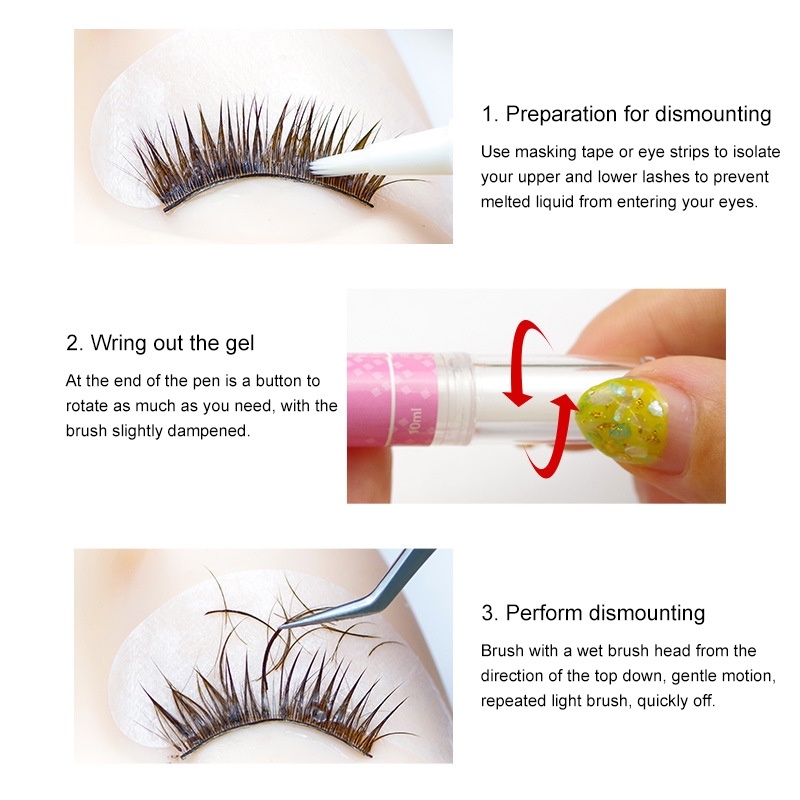 1. Preparation for dismounting

Use masking tape or eye strips to isolate your upper and lower lashes to prevent melted liquid from entering your eyes.

2. Wring out the gel

At the end of the pen is a button to rotate as much as you need, with the brush slightly dampened.

10ml

3. Perform dismounting

Brush with a wet brush head from the direction of the top down, gentle motion, repeated light brush, quickly off.