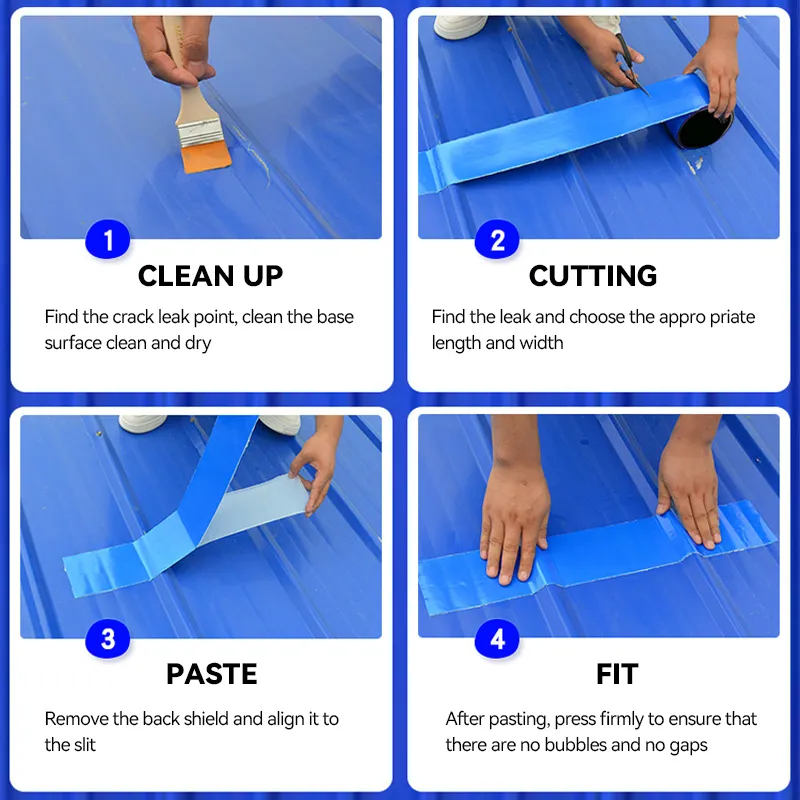 1

CLEAN UP

Find the crack leak point, clean the base surface clean and dry

2

CUTTING

Find the leak and choose the appro priate length and width

3

PASTE

Remove the back shield and align it to the slit

4

FIT

After pasting, press firmly to ensure that there are no bubbles and no gaps