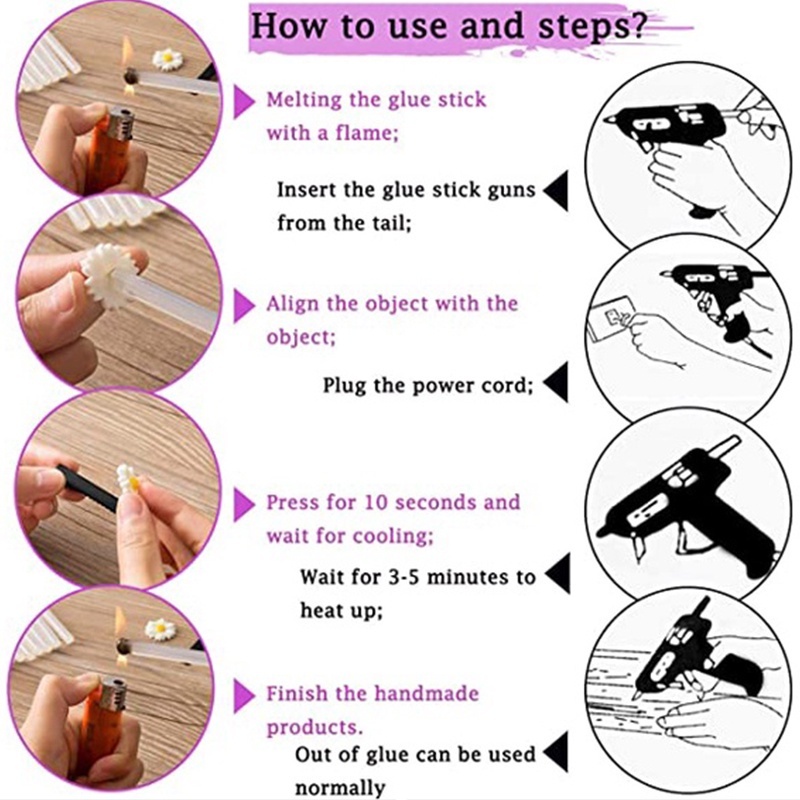 How to use and steps?

Melting the glue stick with a flame;

Insert the glue stick guns from the tail;

Align the object with the object;

Plug the power cord;

Press for 10 seconds and wait for cooling;

Wait for 3-5 minutes to heat up;

Finish the handmade products.

Out of glue can be used normally