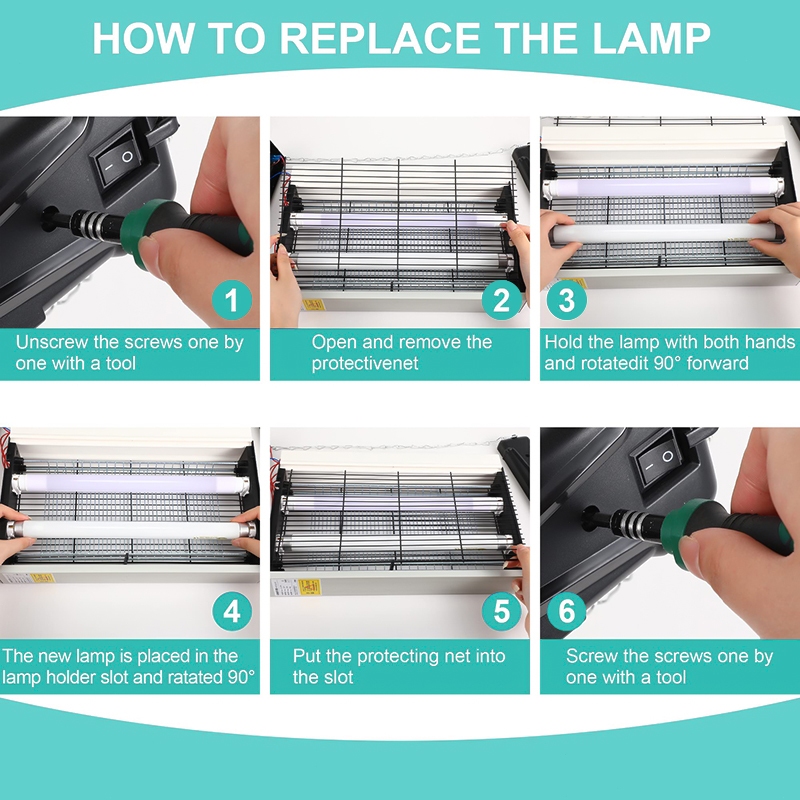 HOW TO REPLACE THE LAMP

1
Unscrew the screws one by one with a tool

2
Open and remove the protectivenet

3
Hold the lamp with both hands and rotatedit 90° forward

4
The new lamp is placed in the lamp holder slot and ratated 90°

5
Put the protecting net into the slot

6
Screw the screws one by one with a tool