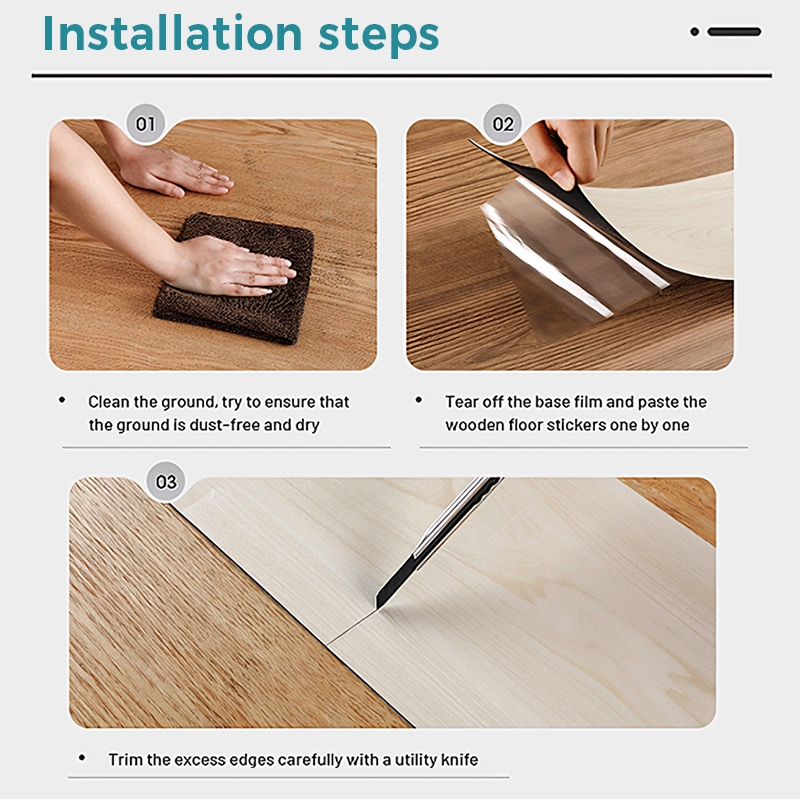 Installation steps

01

• Clean the ground, try to ensure that the ground is dust-free and dry

02

• Tear off the base film and paste the wooden floor stickers one by one

03

• Trim the excess edges carefully with a utility knife