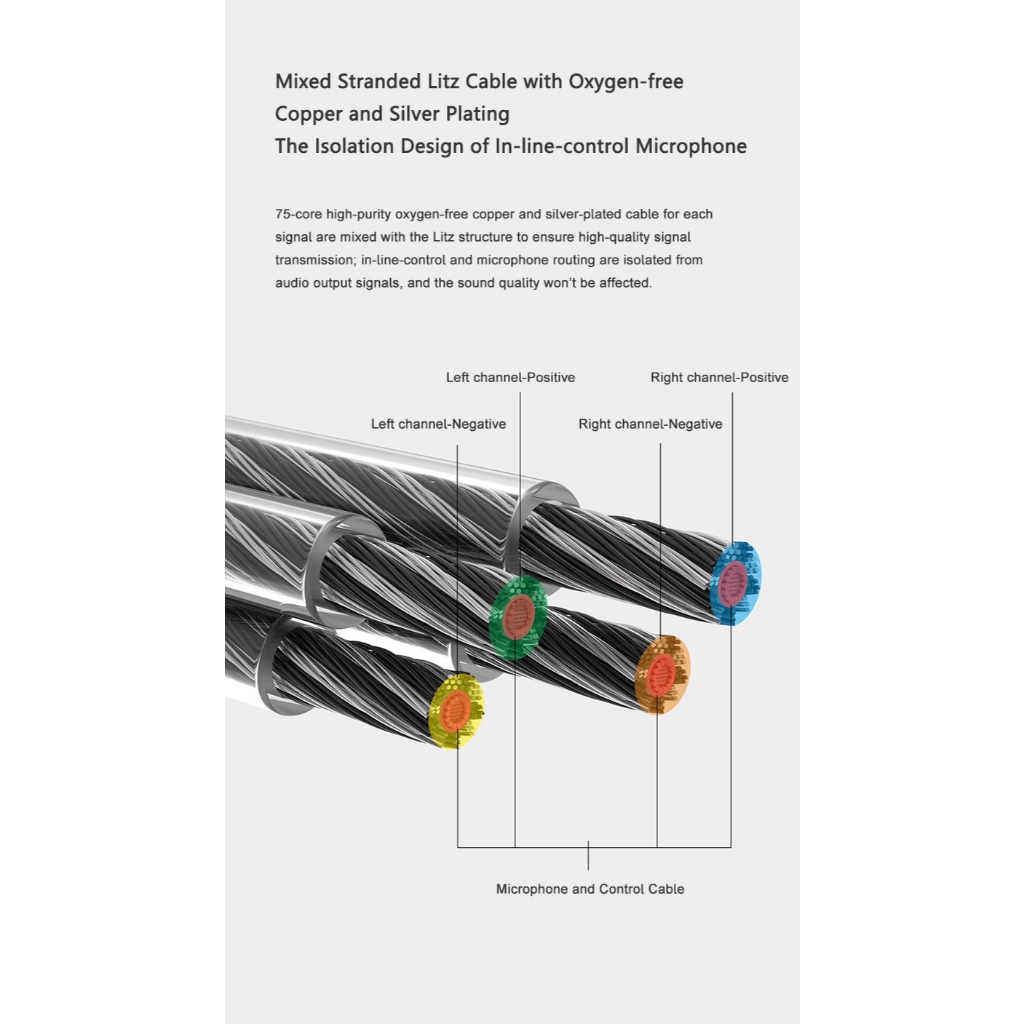 Mixed Stranded Litz Cable with Oxygen-free Copper and Silver Plating
The Isolation Design of In-line-control Microphone

75-core high-purity oxygen-free copper and silver-plated cable for each signal are mixed with the Litz structure to ensure high-quality signal transmission; in-line-control and microphone routing are isolated from audio output signals, and the sound quality won't be affected.

Left channel-Positive
Right channel-Positive
Left channel-Negative
Right channel-Negative
Microphone and Control Cable