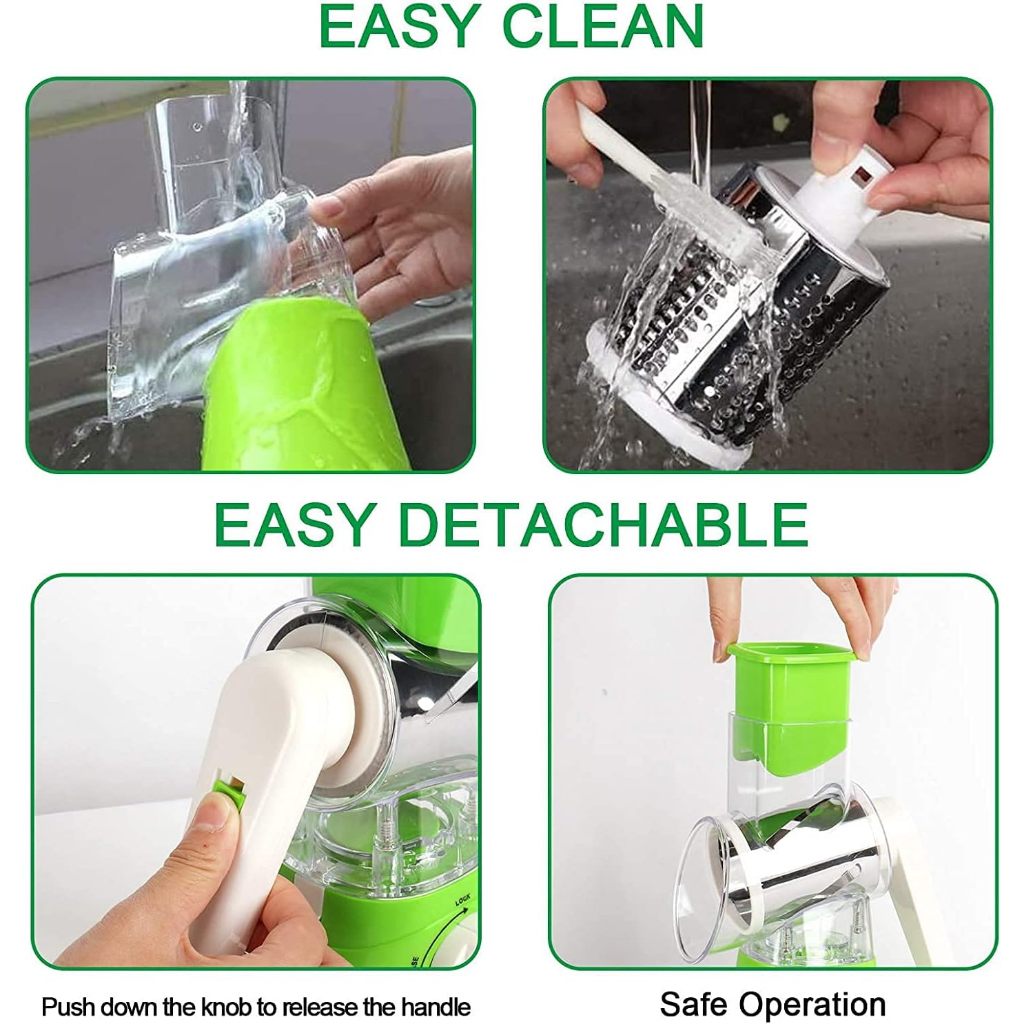 EASY CLEAN

EASY DETACHABLE

LOCK

Push down the knob to release the handle

Safe Operation