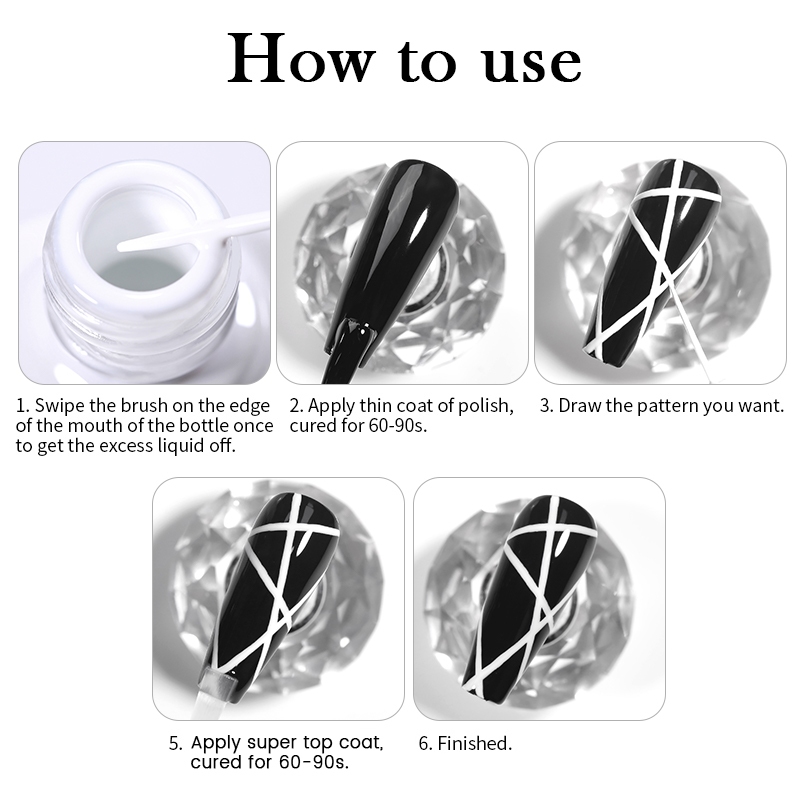 How to use

1. Swipe the brush on the edge of the mouth of the bottle once to get the excess liquid off.

2. Apply thin coat of polish, cured for 60-90s.

3. Draw the pattern you want.

5. Apply super top coat, cured for 60-90s.

6. Finished.