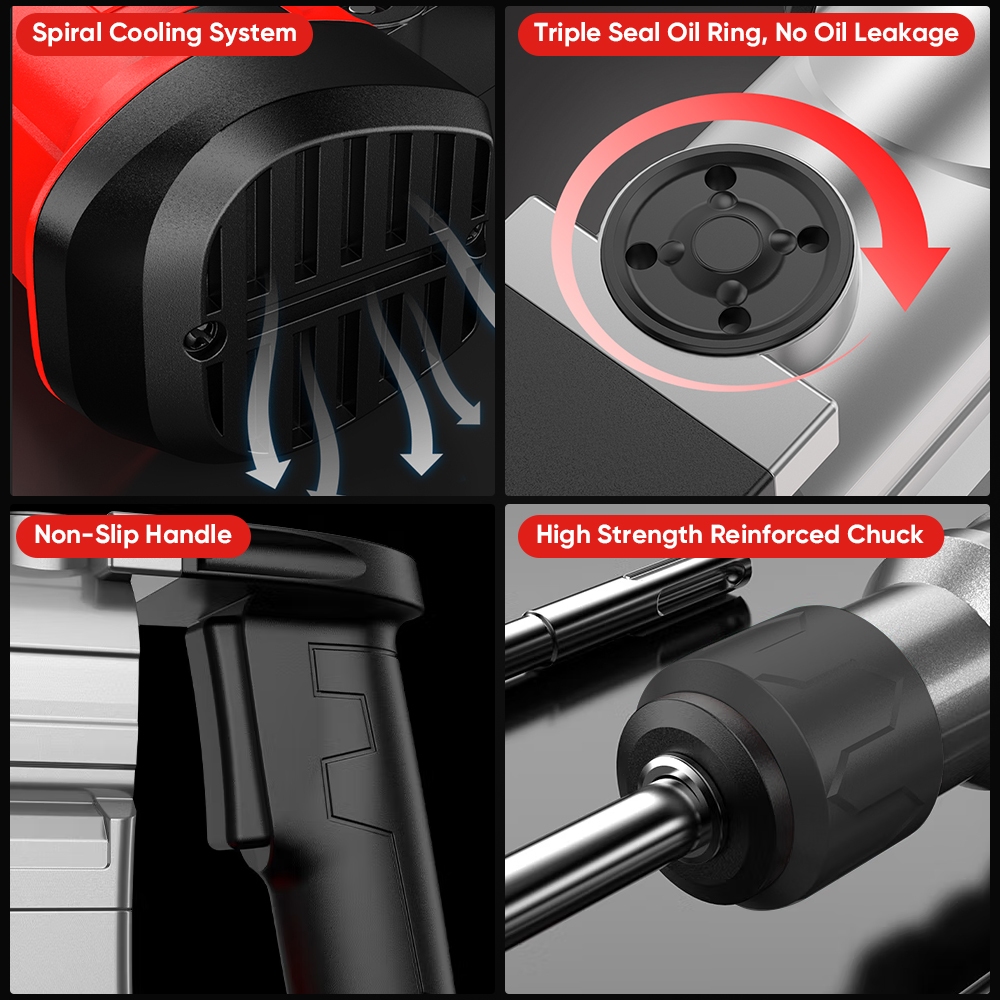 Spiral Cooling System

Triple Seal Oil Ring, No Oil Leakage

Non-Slip Handle

High Strength Reinforced Chuck